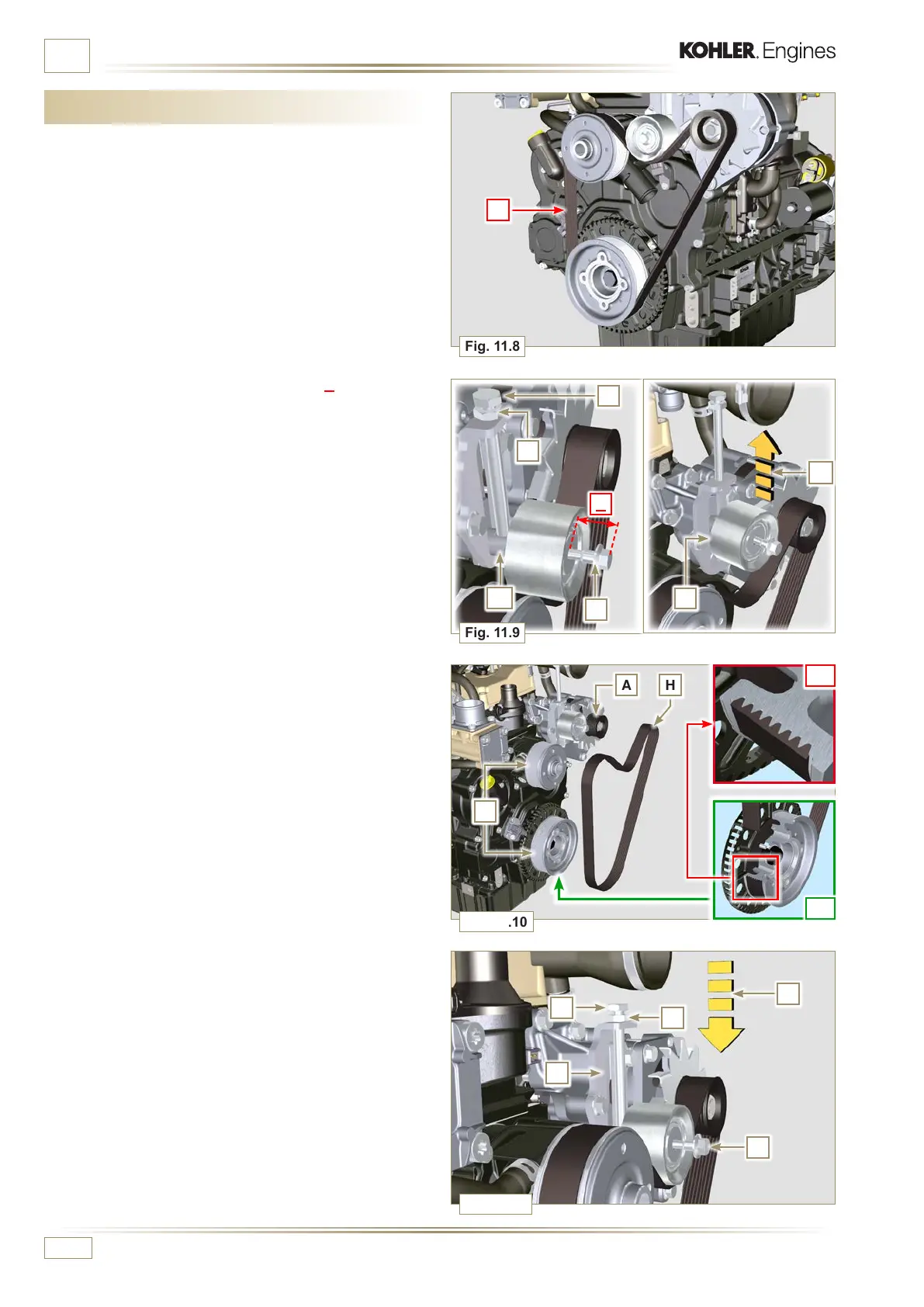 KOHLER. Engines

Fig. 11.8

Fig. 11.9

A

H

.10