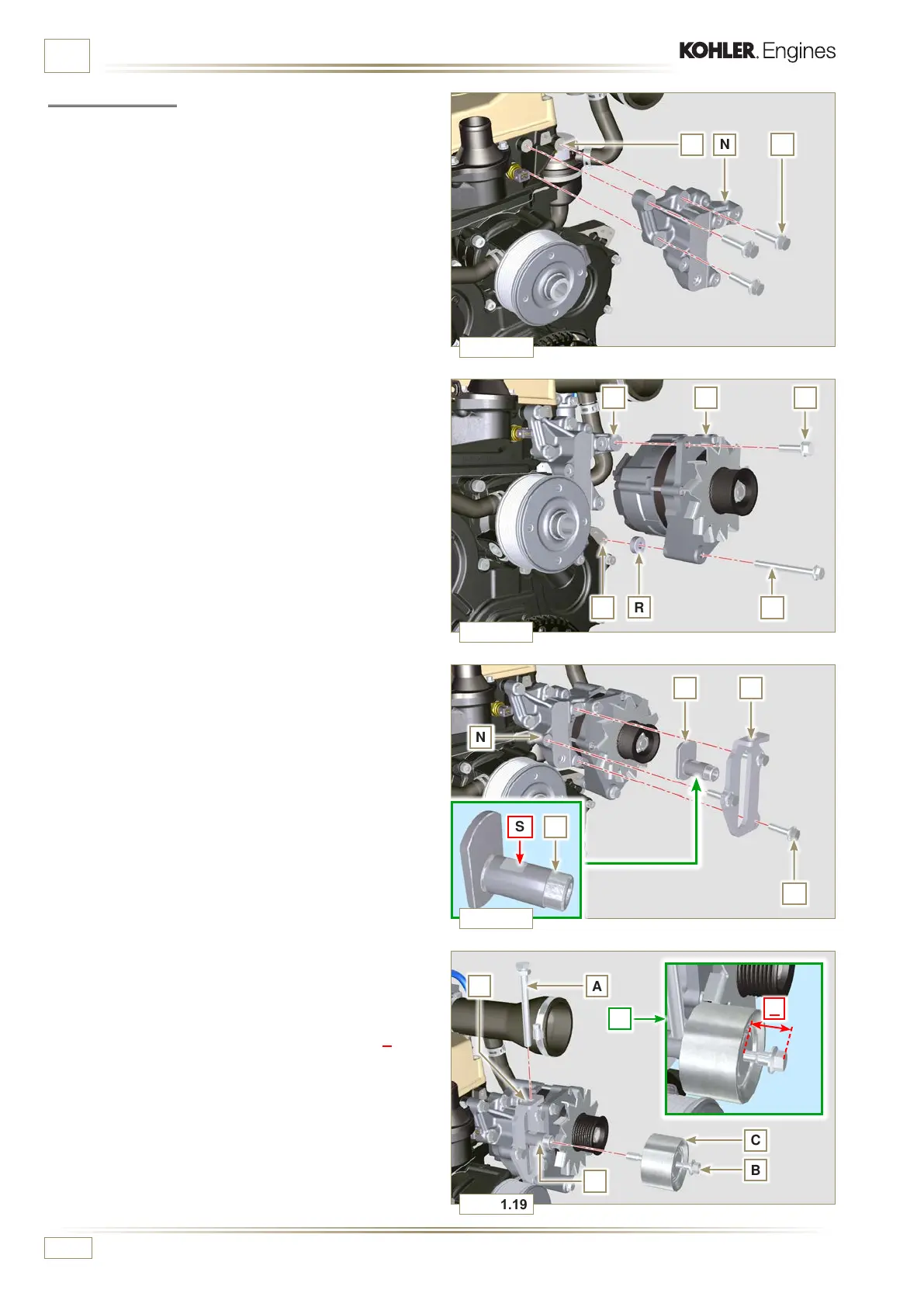 KOHLER. Engines

N

R

N

S

A

C

B

1.19