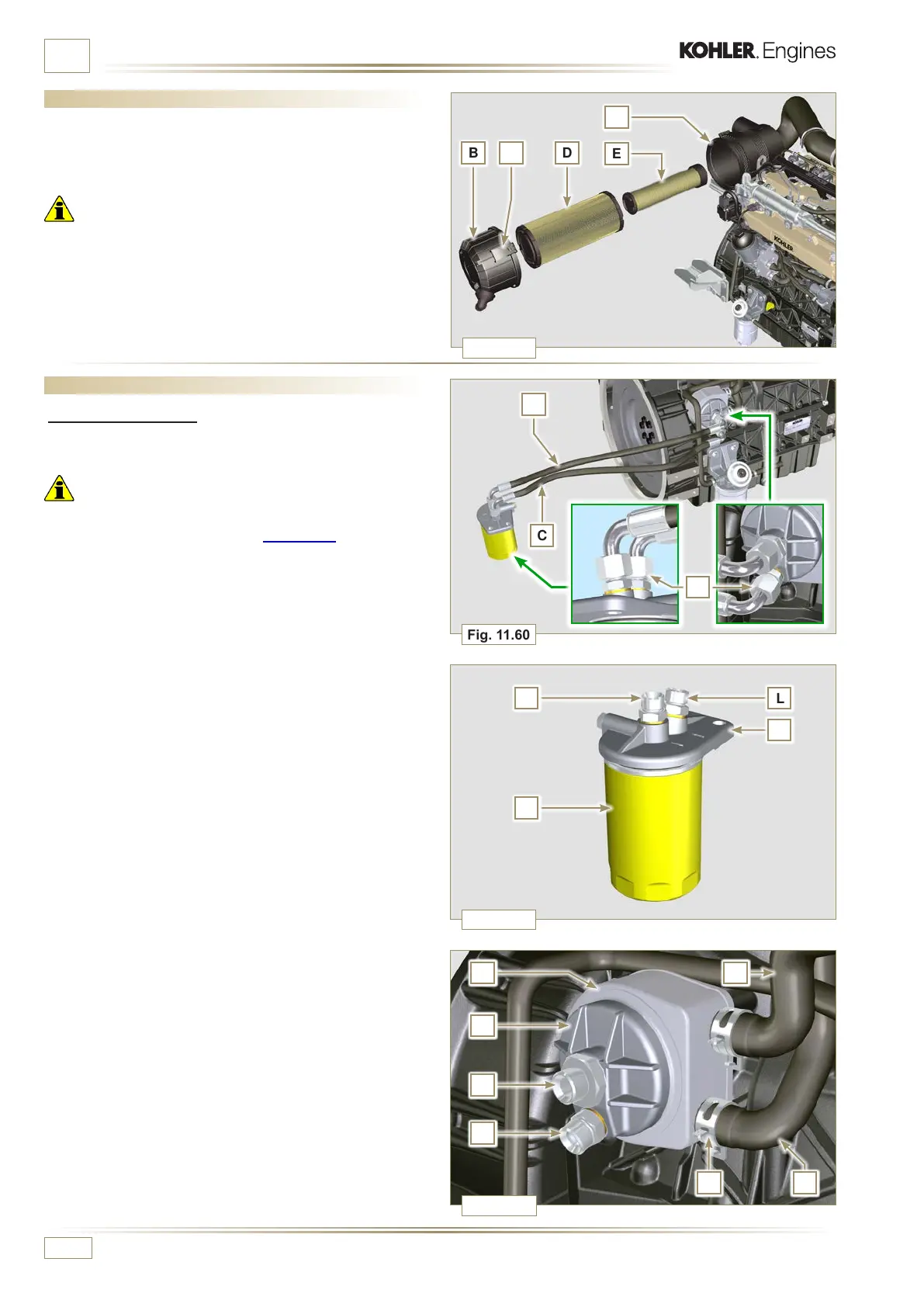 KOHLER. Engines

B

D

E

KOHLER

C

Fig. 11.60

L