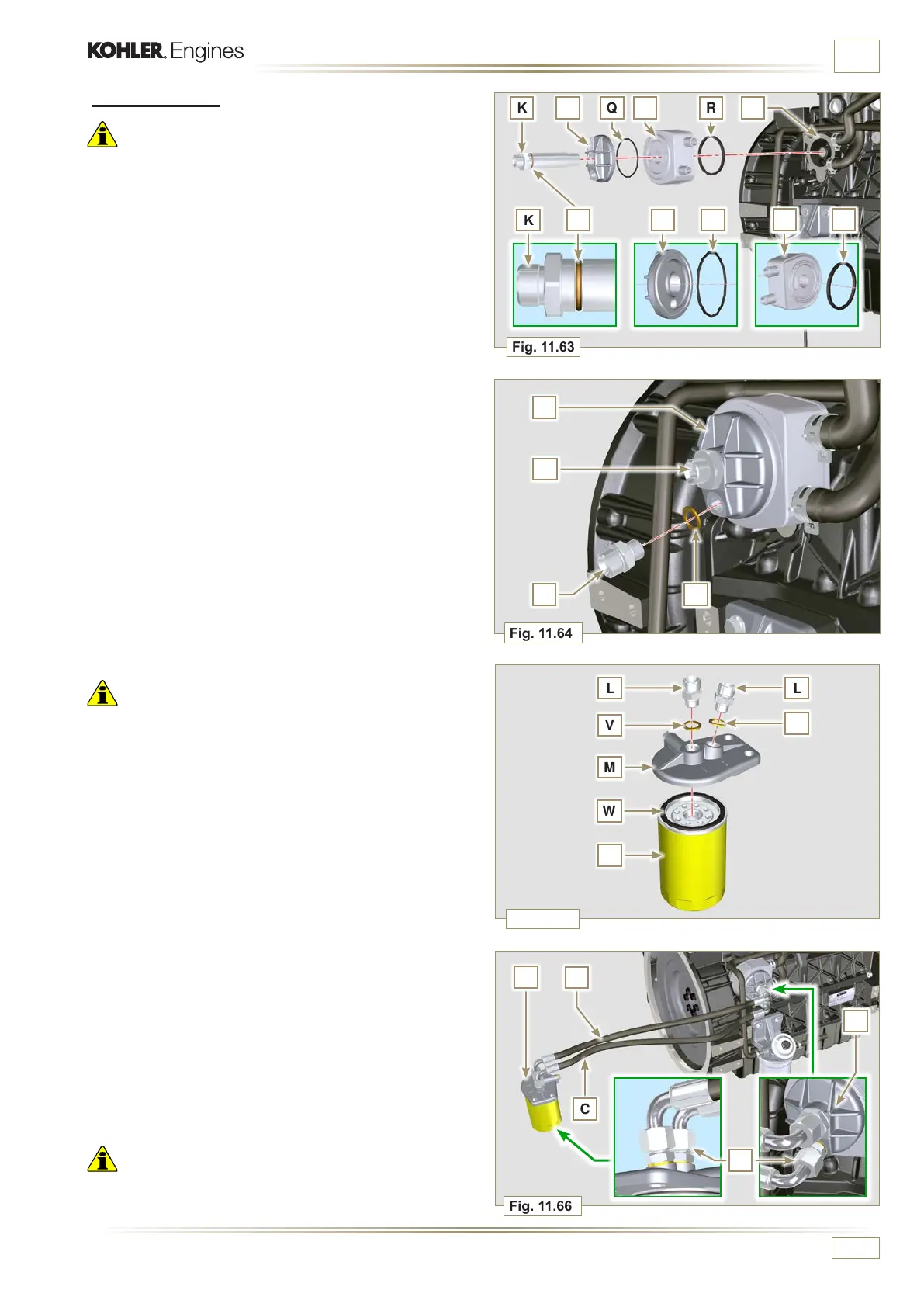 KOHLER. Engines

K

Q

R

K

Fig. 11.63

Fig. 11.64

L

L

V

M

W

C

Fig. 11.66