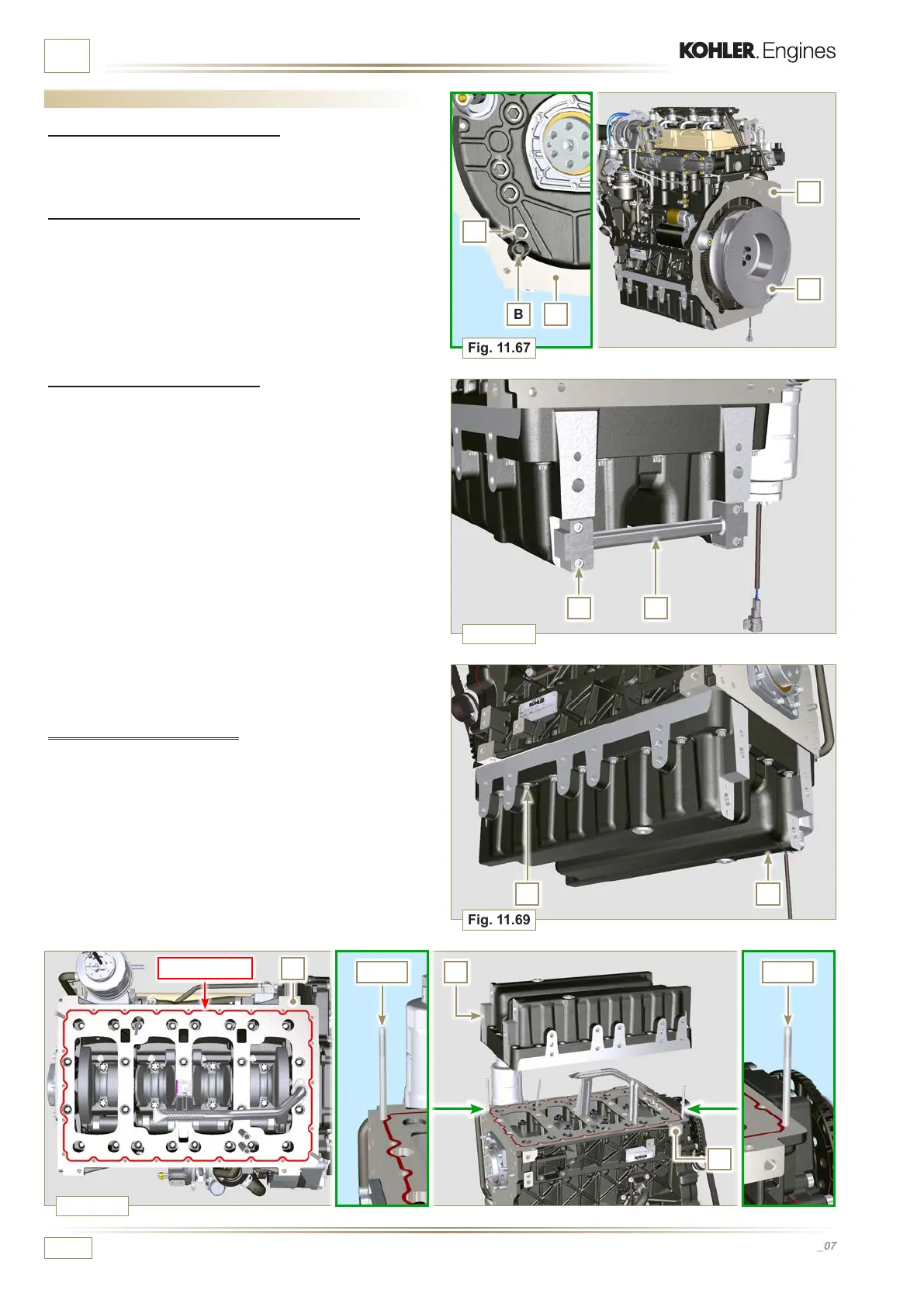 KOHLER. Engines

B

Fig. 11.67

Fig. 11.69

_07