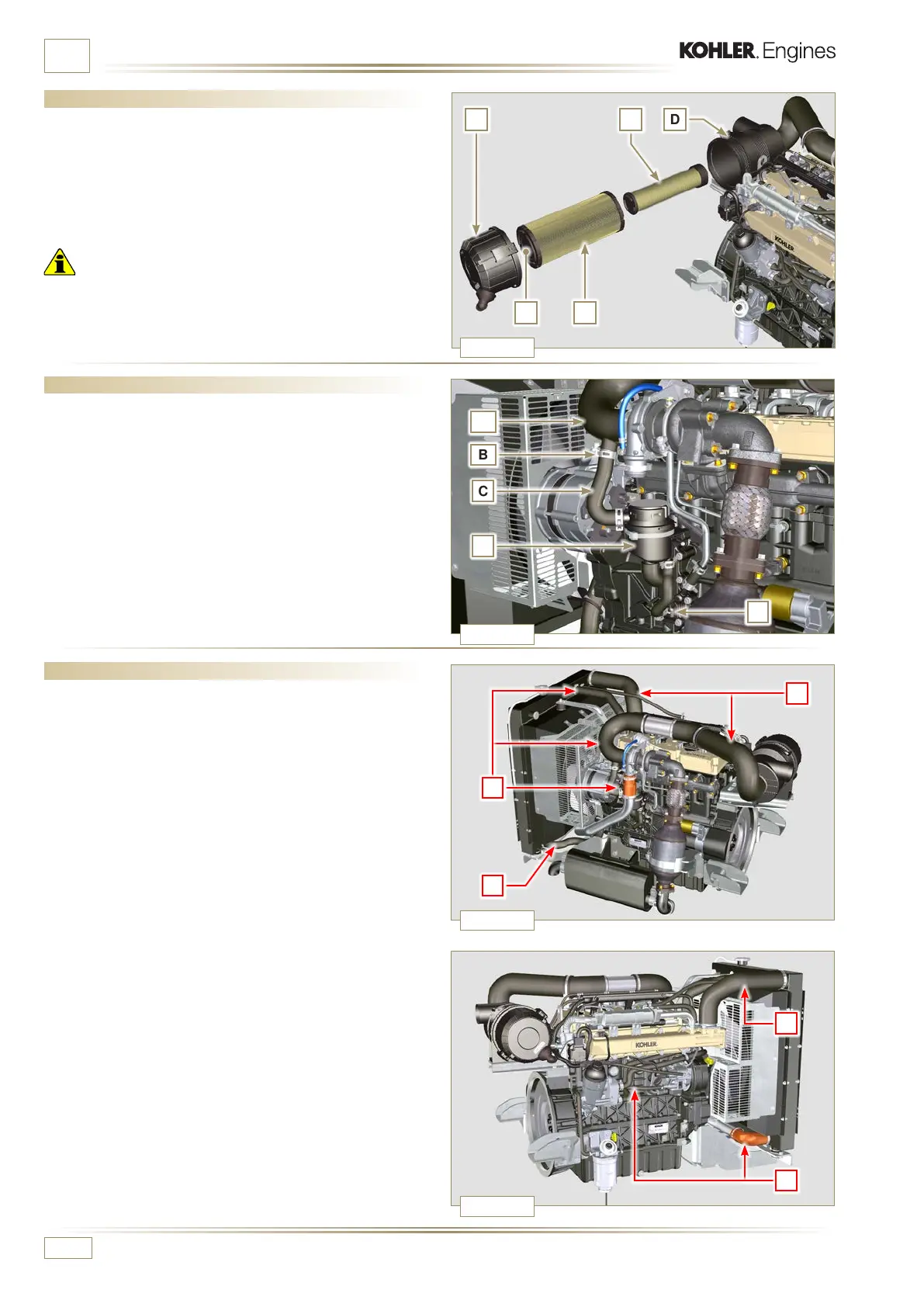 KOHLER. Engines

D

KOHLER

B

C

KOHLER