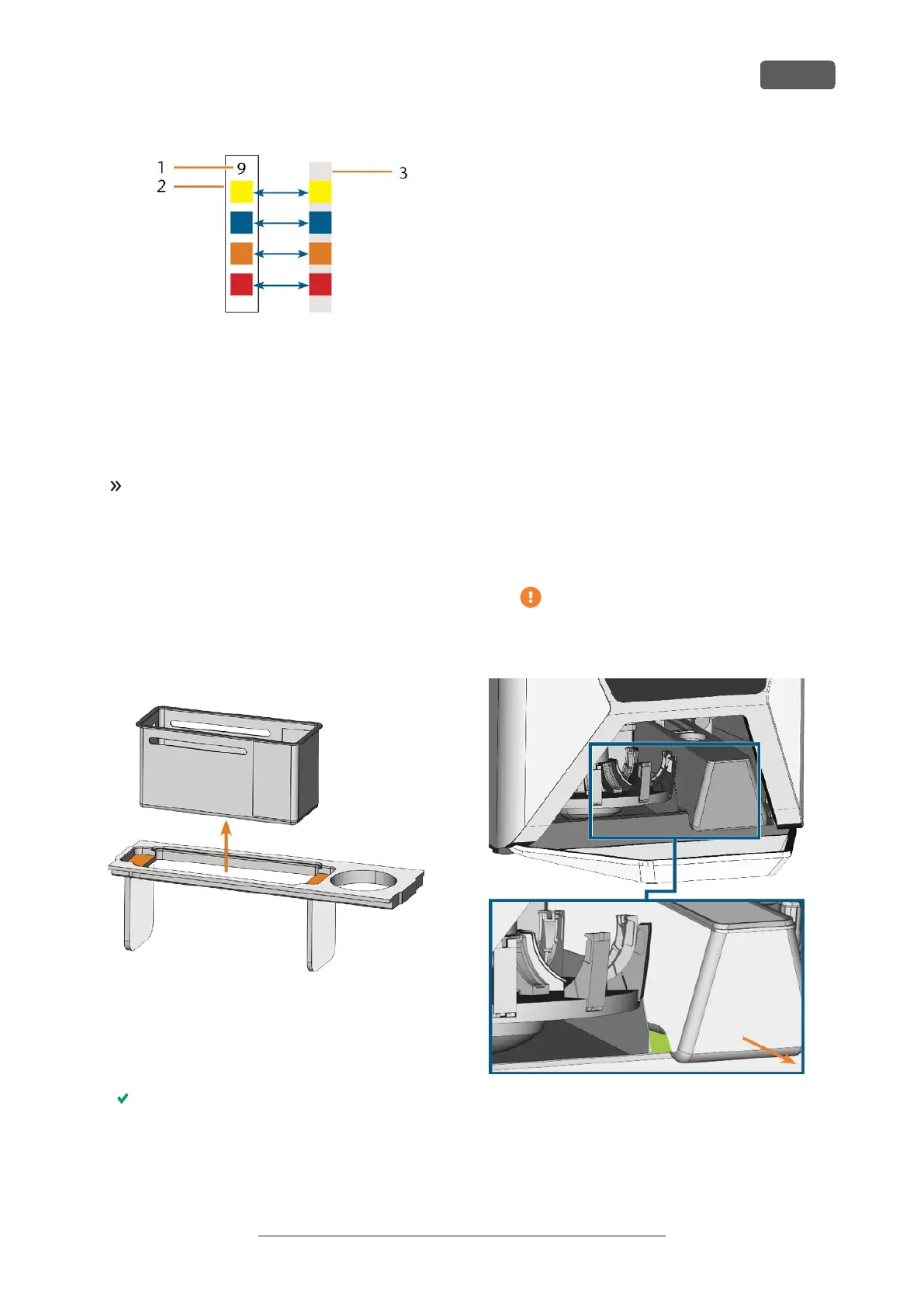 1
9
2
3