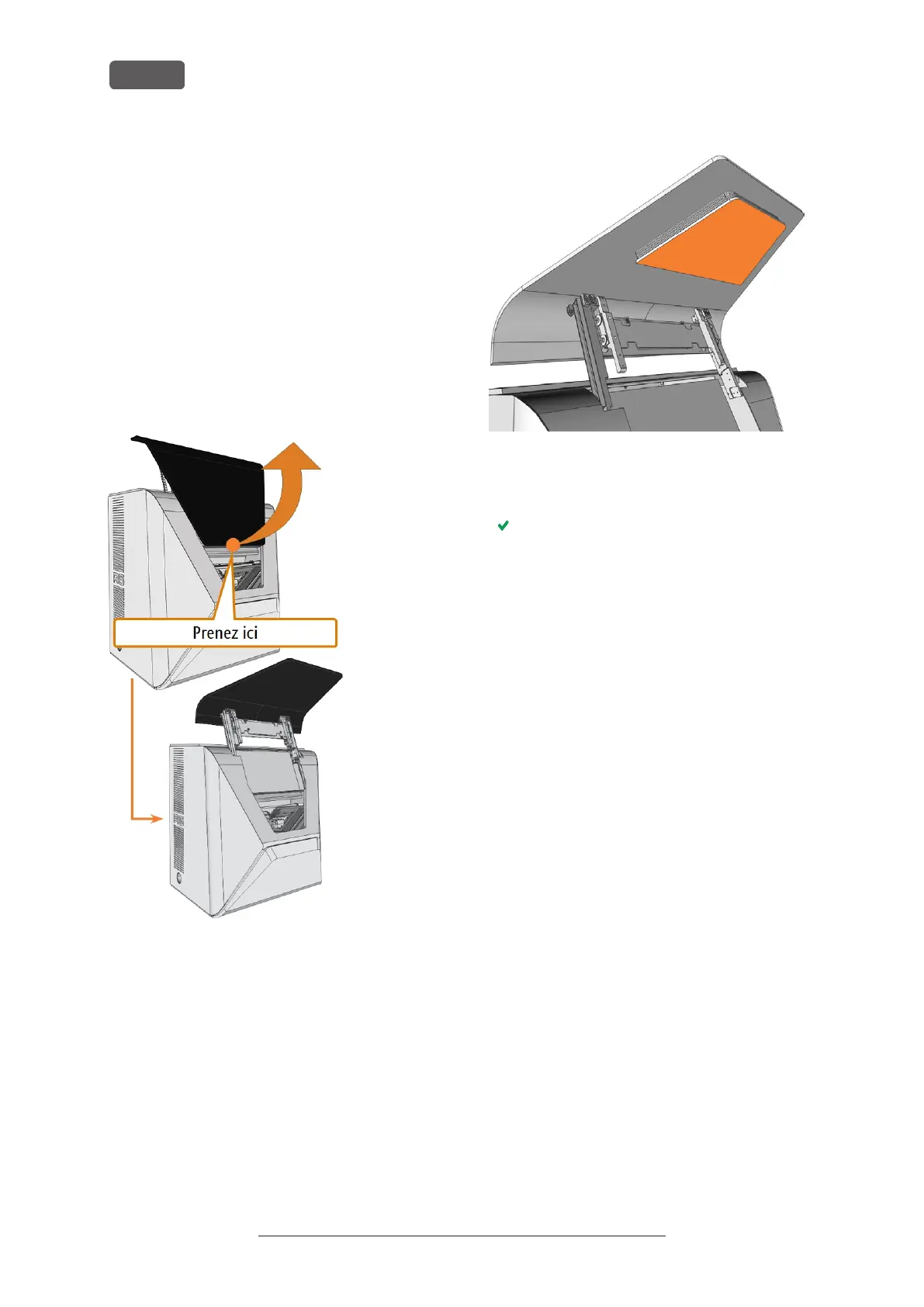 Prenez ici