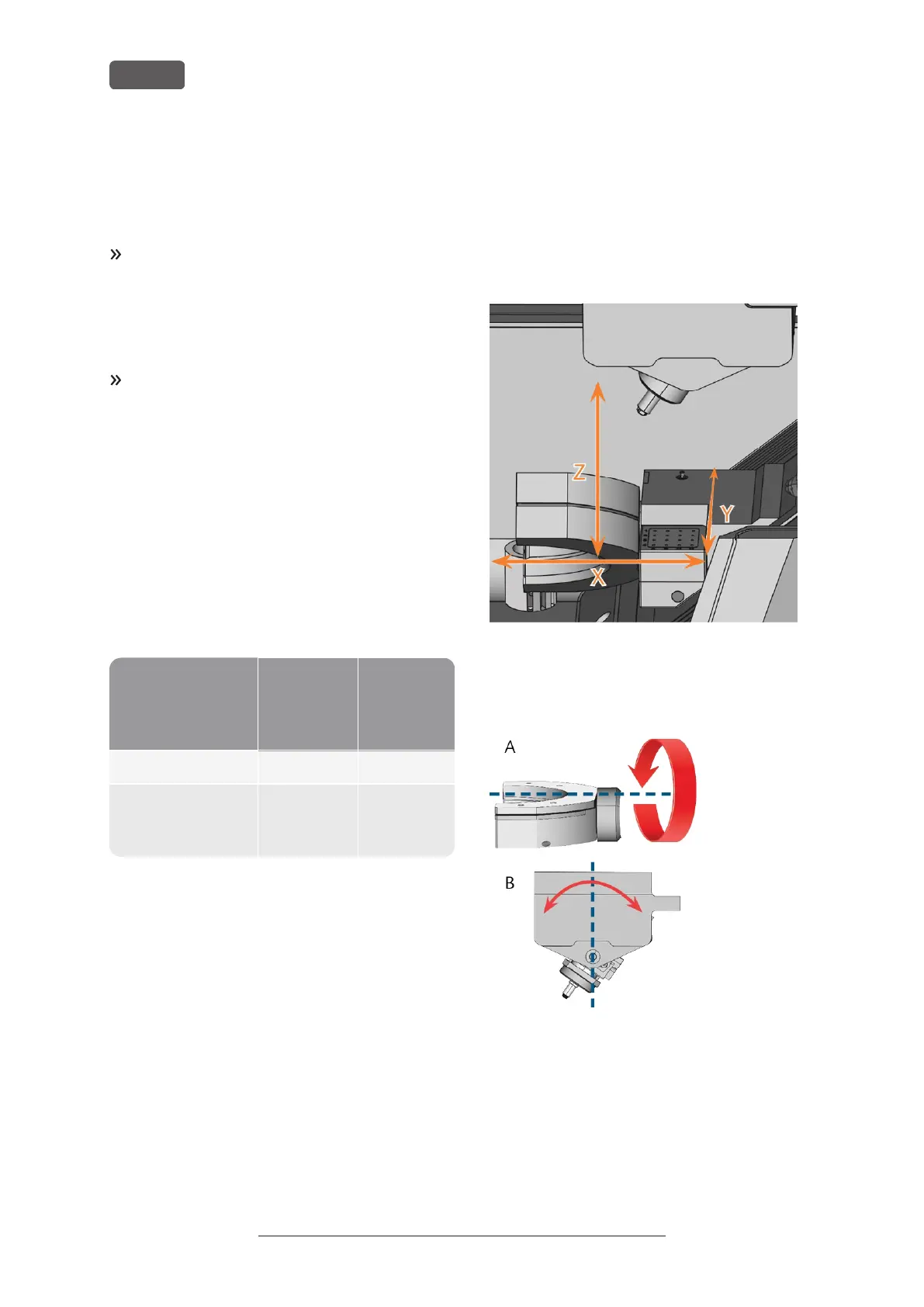 »

»

Z

Y

X

A

B