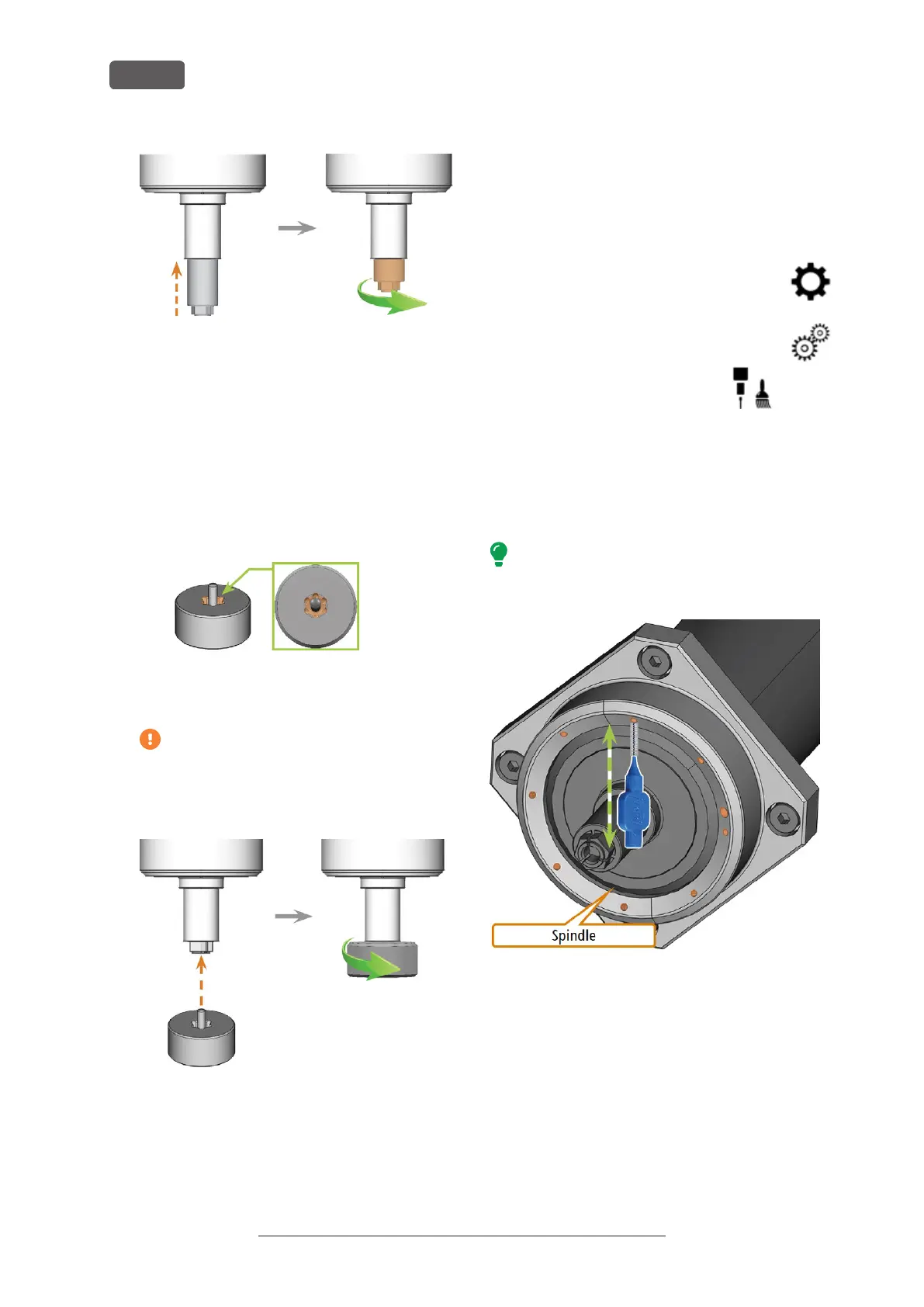 Spindle