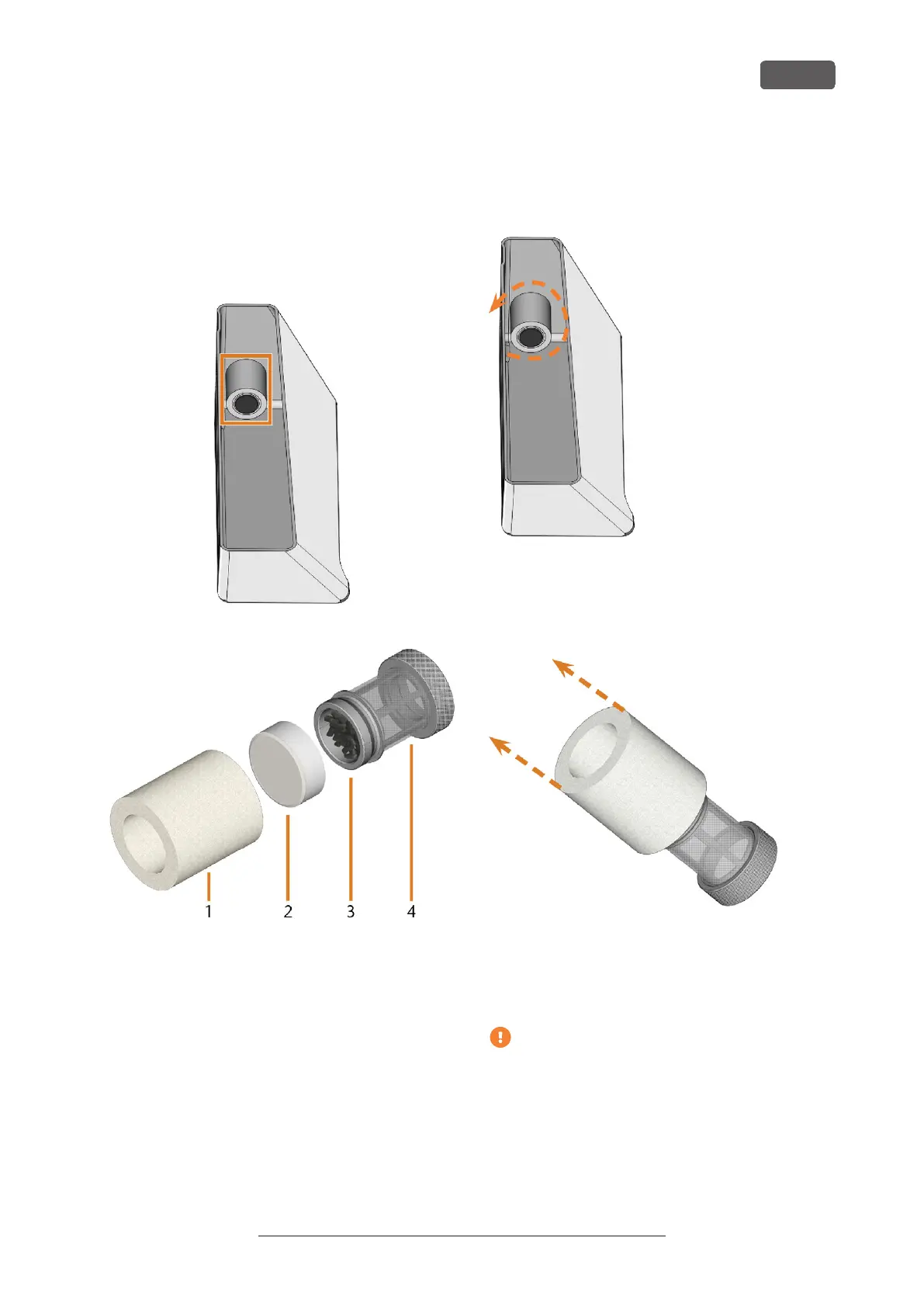 1
2
3
4