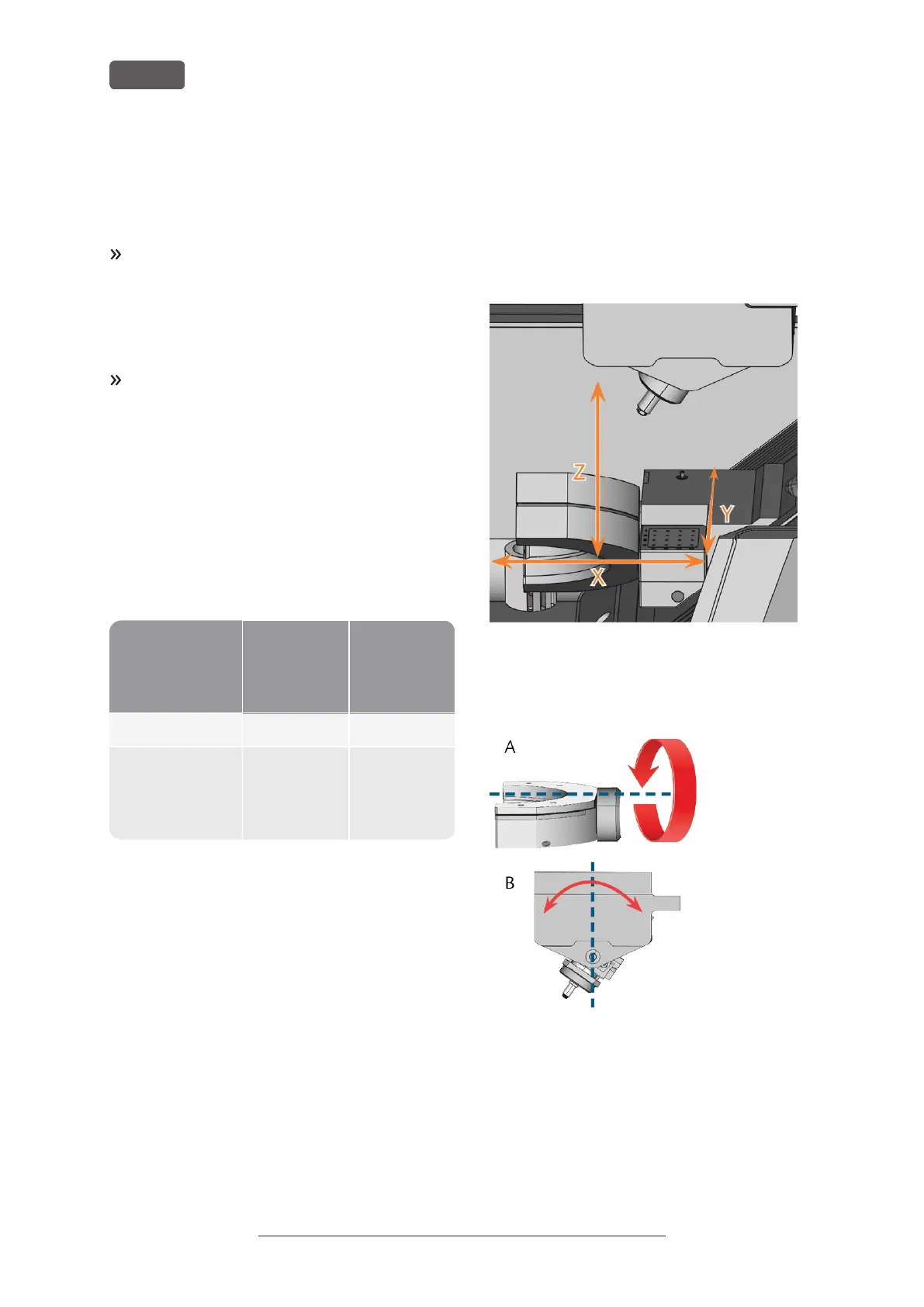 »

»

Z

Y

X

A

B