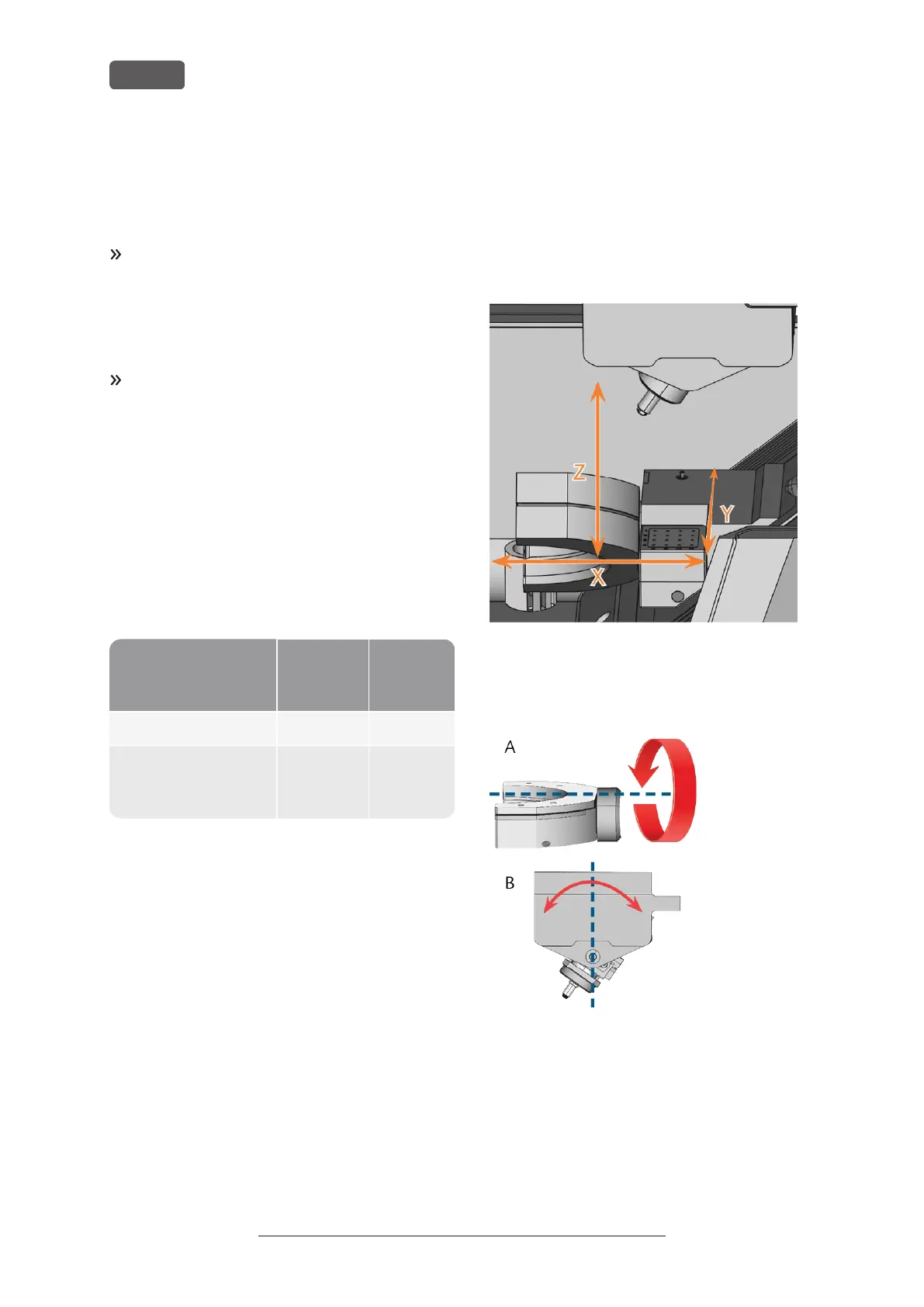 »

»

Z

Y

X

A

B