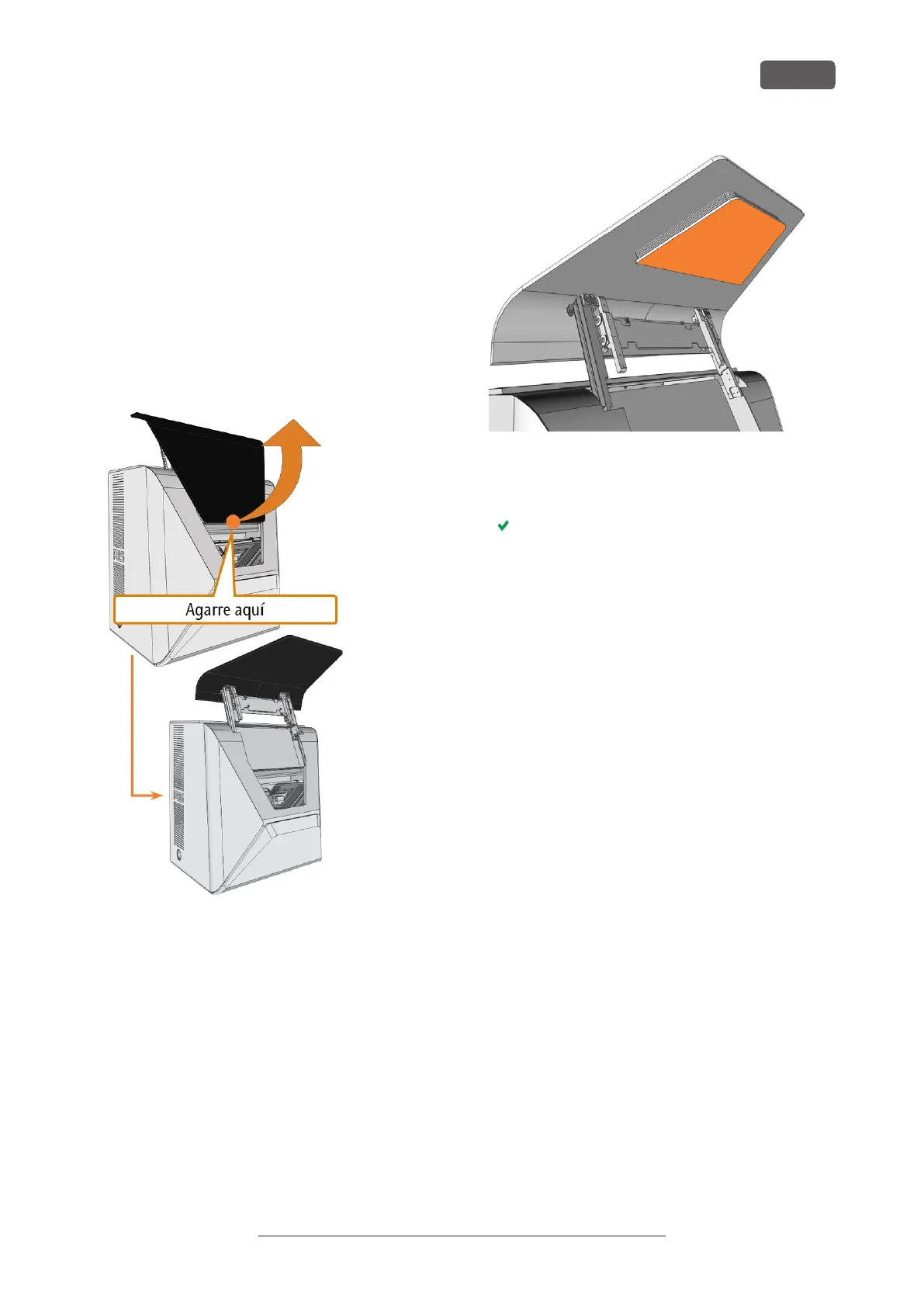 Agarre aquí