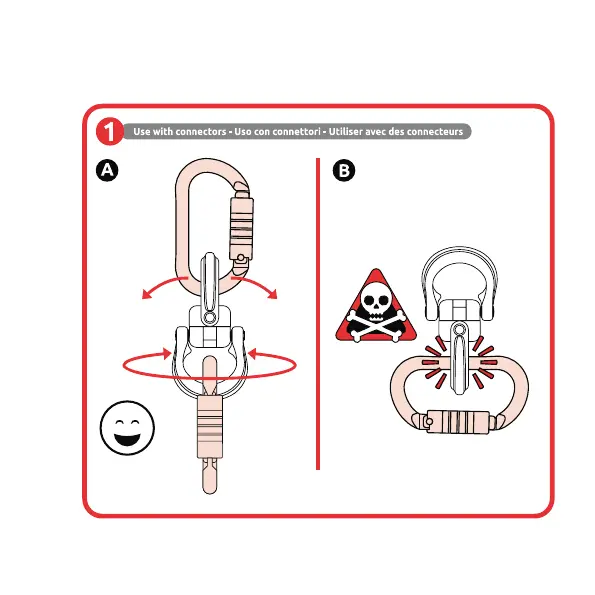 1 Use with connectors - Uso con connettori - Utiliser avec des connecteurs

A

B