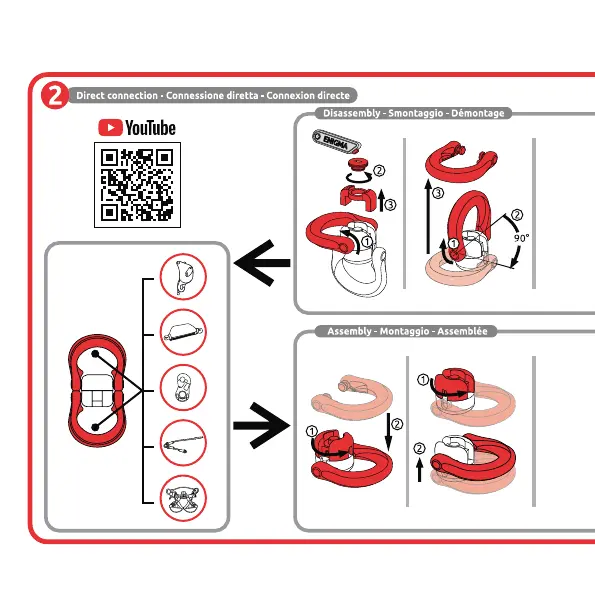 2 Direct connection - Connessione diretta - Connexion directe

YouTube

Disassembly - Smontaggio - Démontage

ENIGMA

2

3

1

3

2

90°

1

Assembly - Montaggio - Assemblée

1

2

1

2