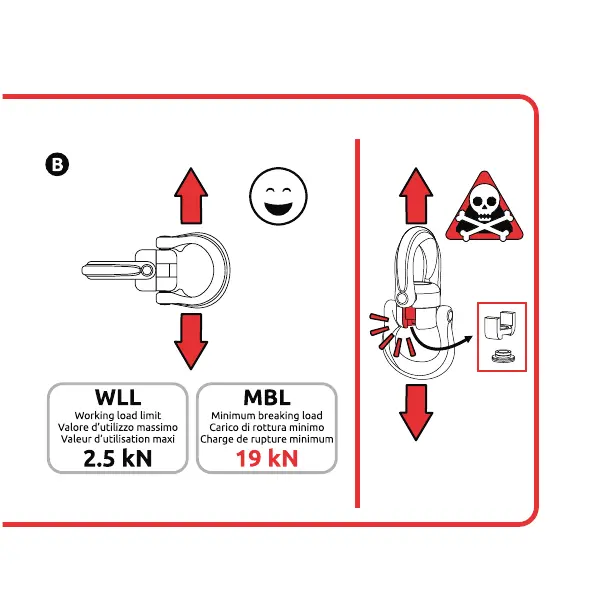 B

WLL
Working load limit
Valore d'utilizzo massimo
Valeur d'utilisation maxi
2.5 kN

MBL
Minimum breaking load
Carico di rottura minimo
Charge de rupture minimum
19 kN