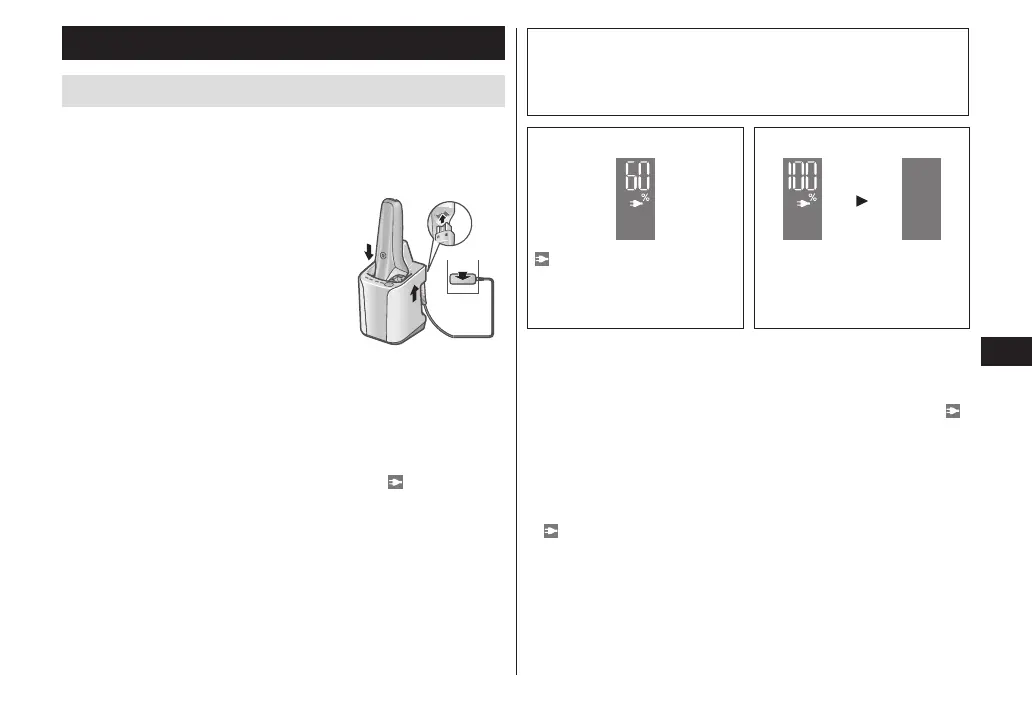 60
%

100
%