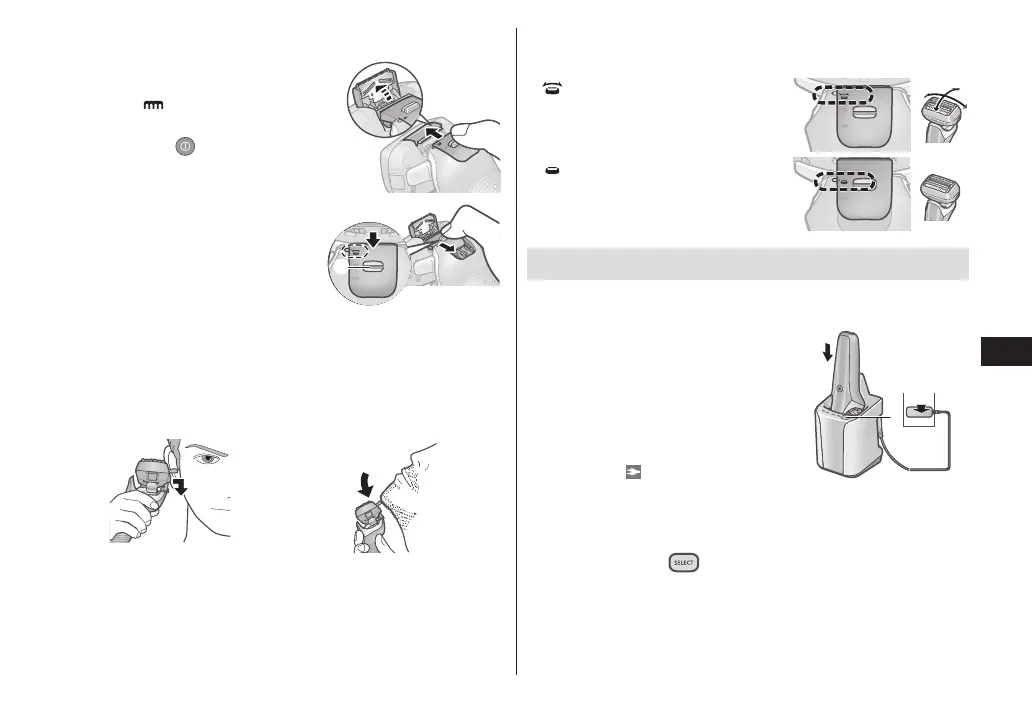 SELECT