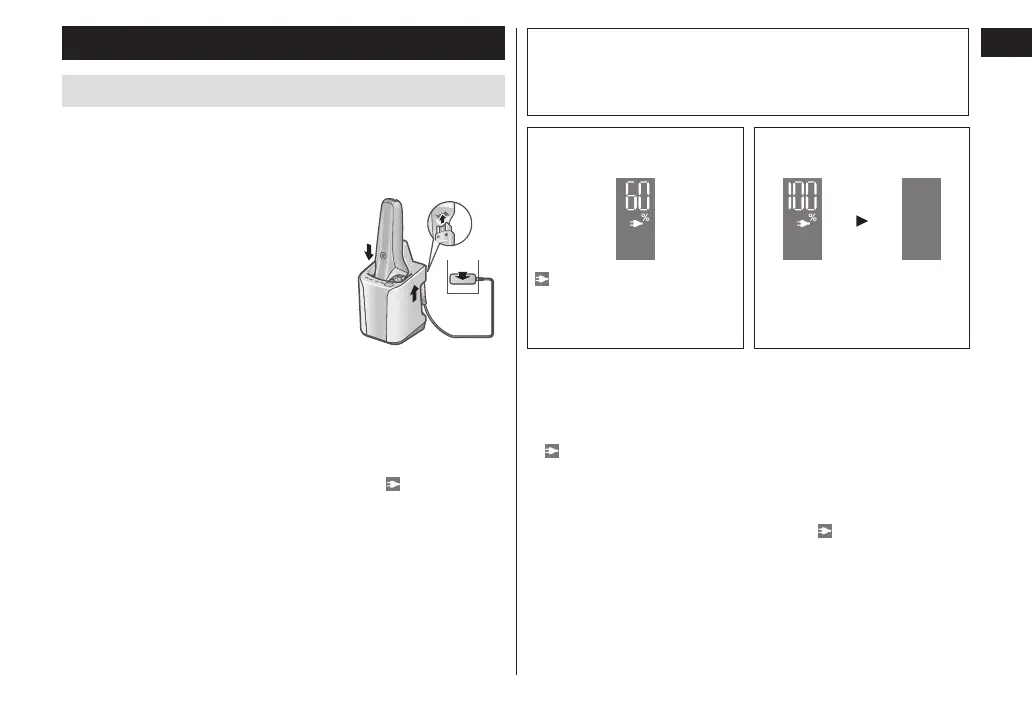 60
%

100
%