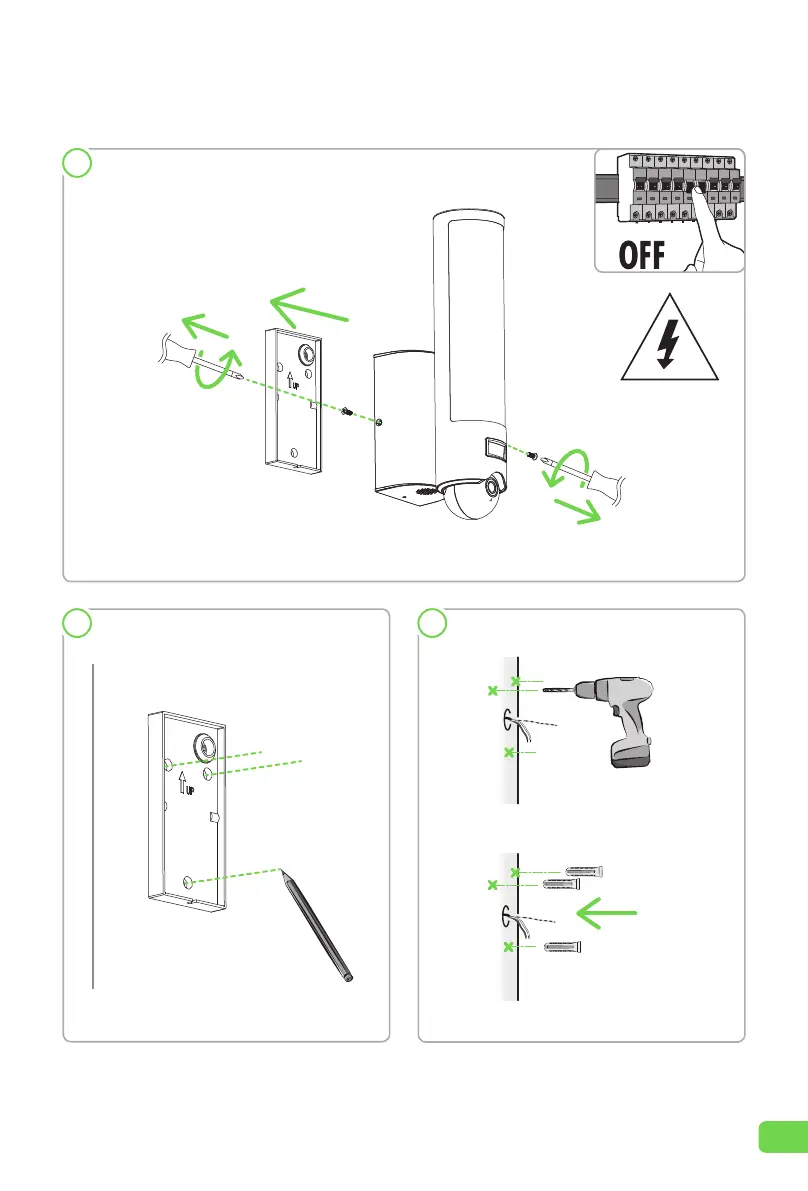 OFF

UP

UP