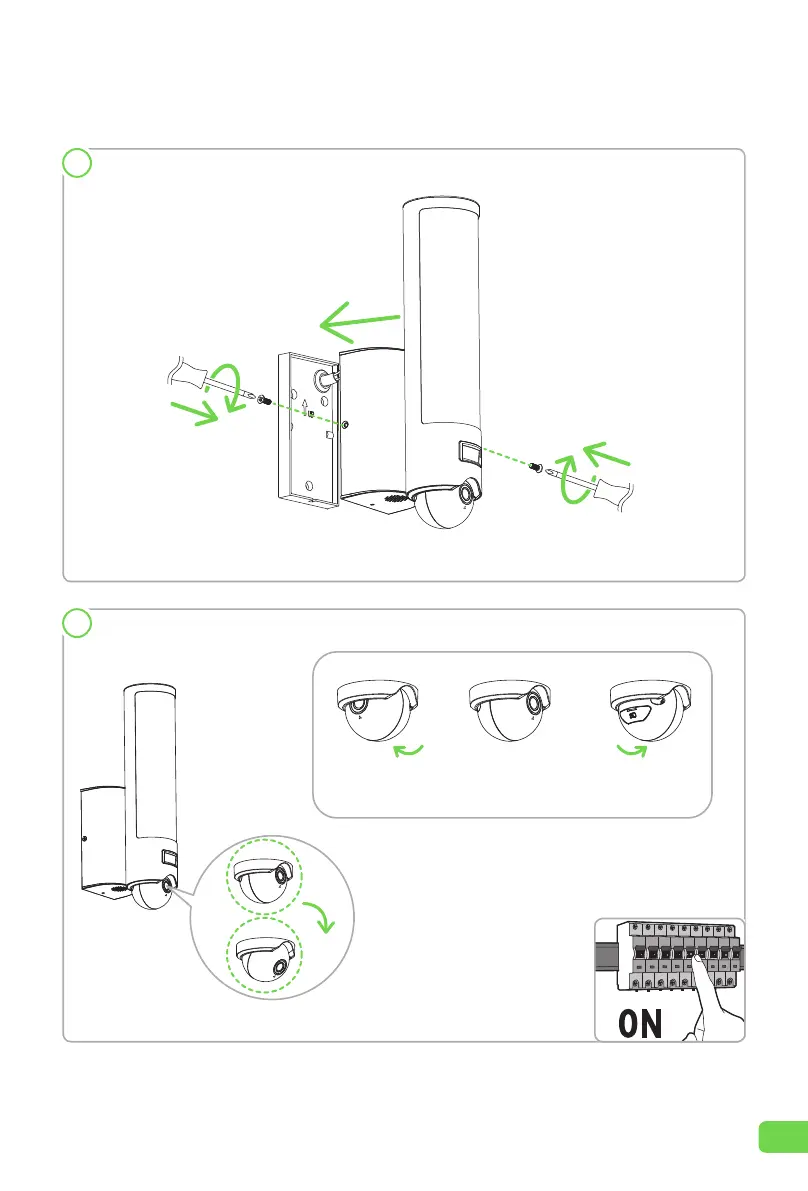 ON