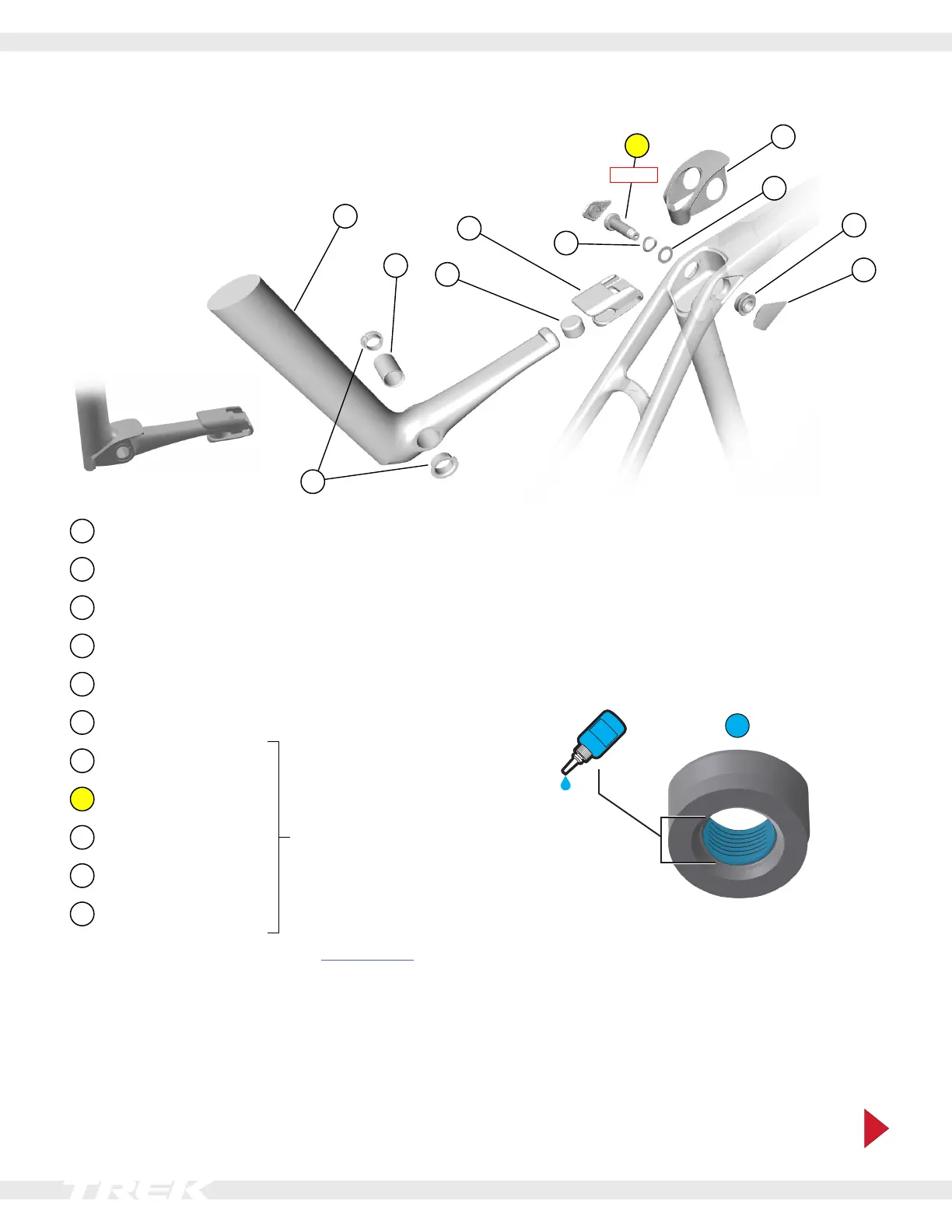 TREK