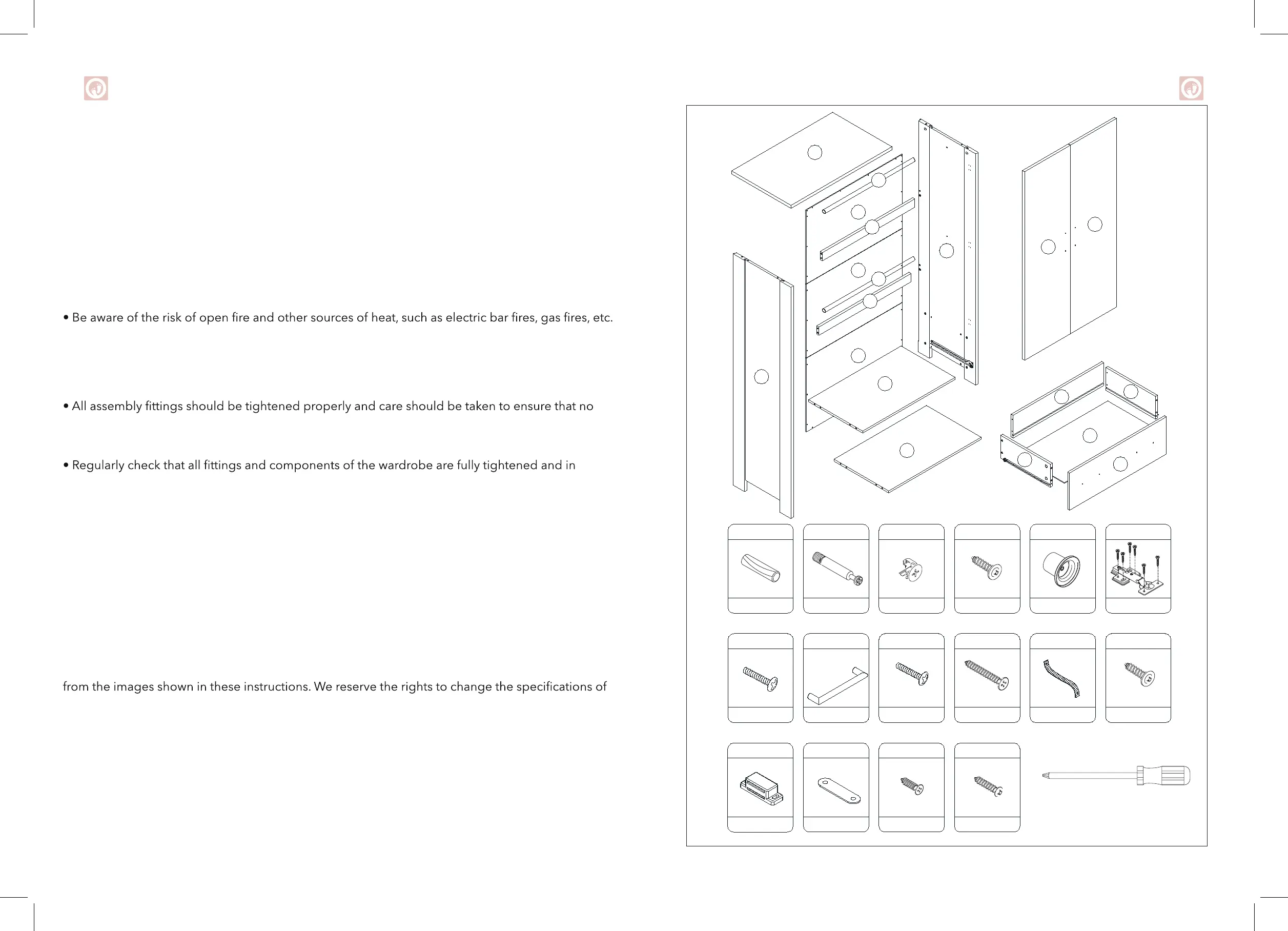 • Be aware of the risk of open fire and other sources of heat, such as electric bar fires, gas fires, etc.

• All assembly fittings should be tightened properly and care should be taken to ensure that no

• Regularly check that all fittings and components of the wardrobe are fully tightened and in

from the images shown in these instructions. We reserve the rights to change the specifications of