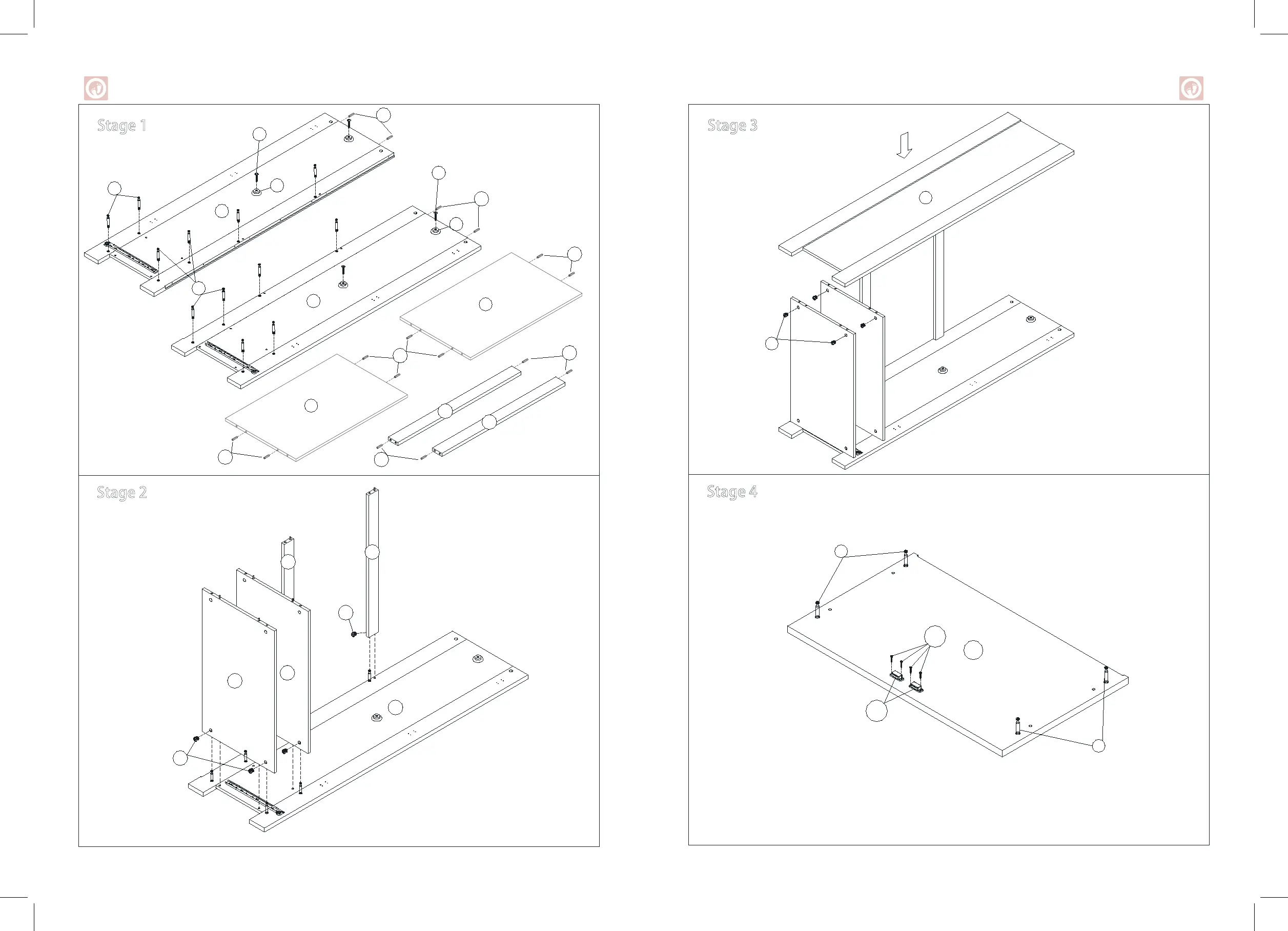 Stage 1

Stage 2

Stage 3

Stage 4