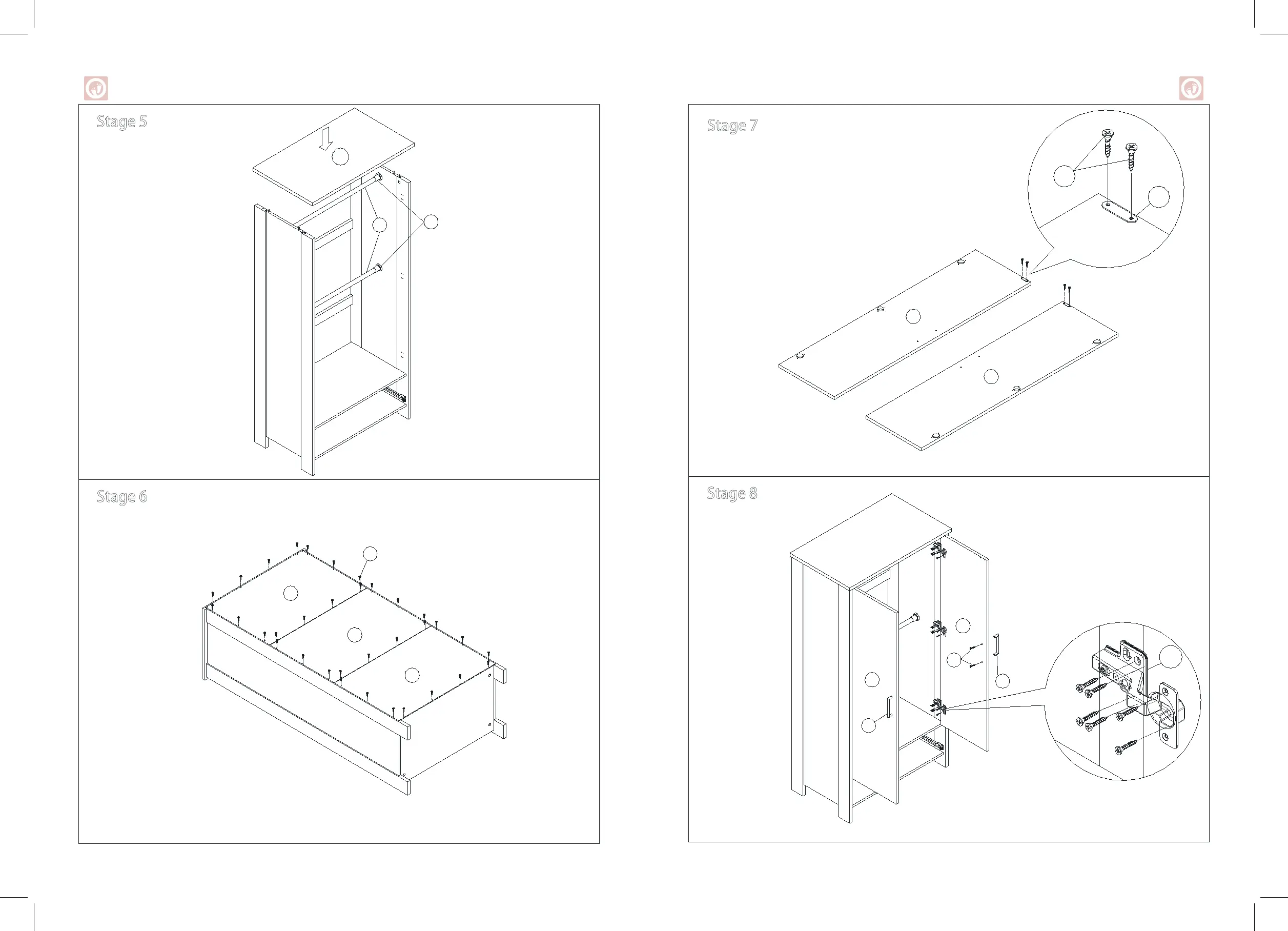 Stage 5

Stage 6

Stage 7

Stage 8