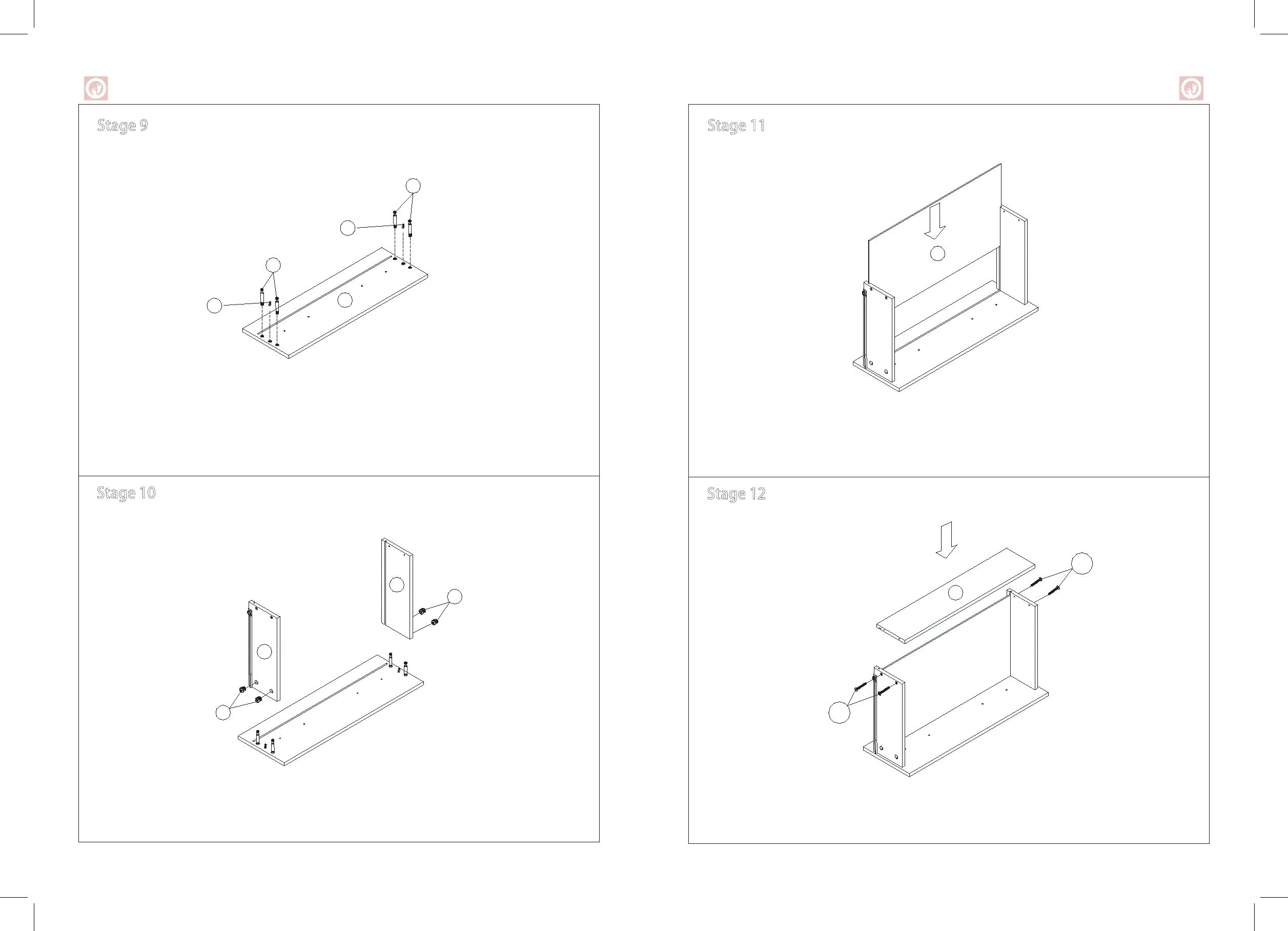 Stage 9

Stage 10

Stage 11

Stage 12