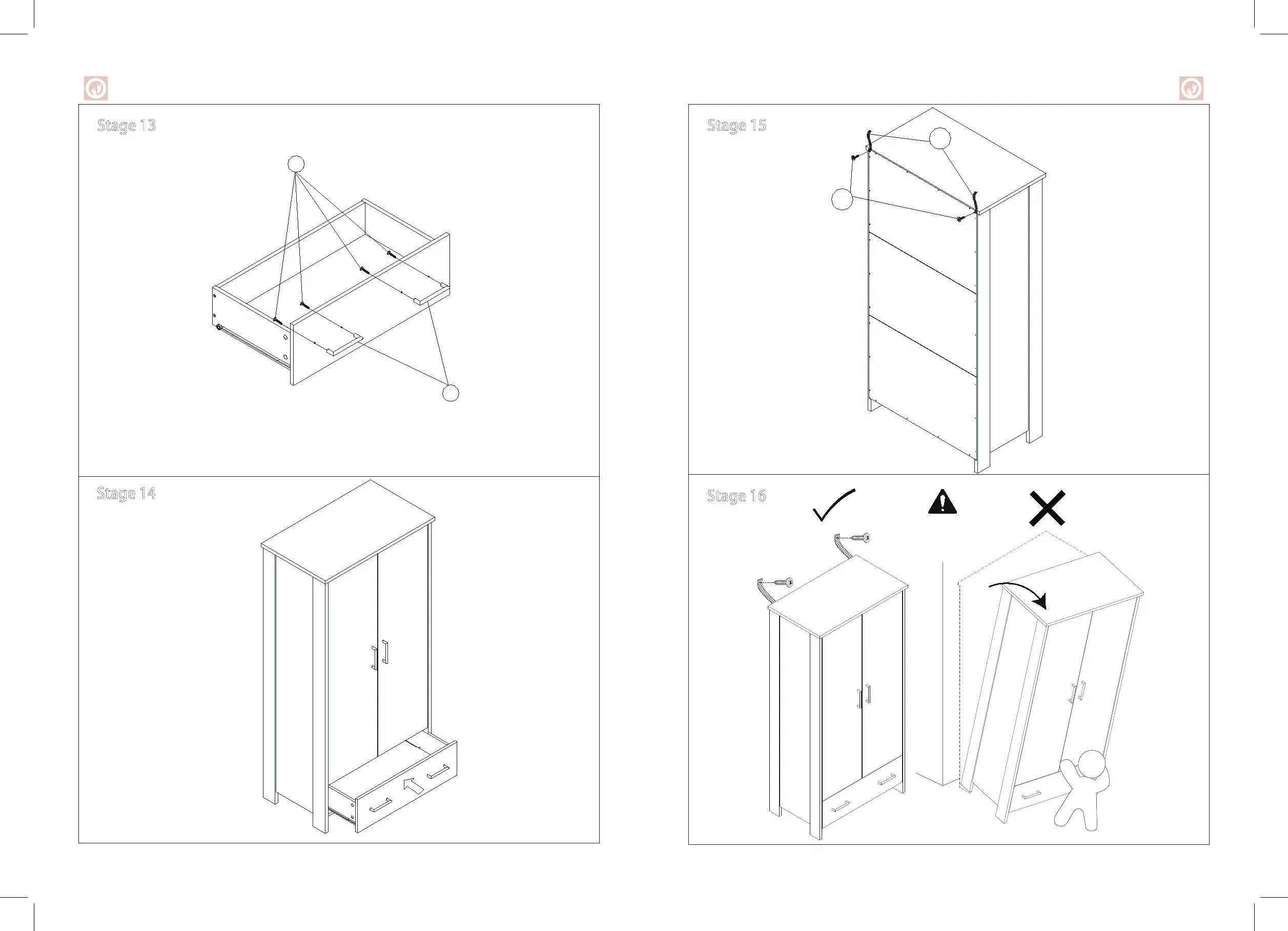 Stage 13

Stage 14

Stage 15

Stage 16