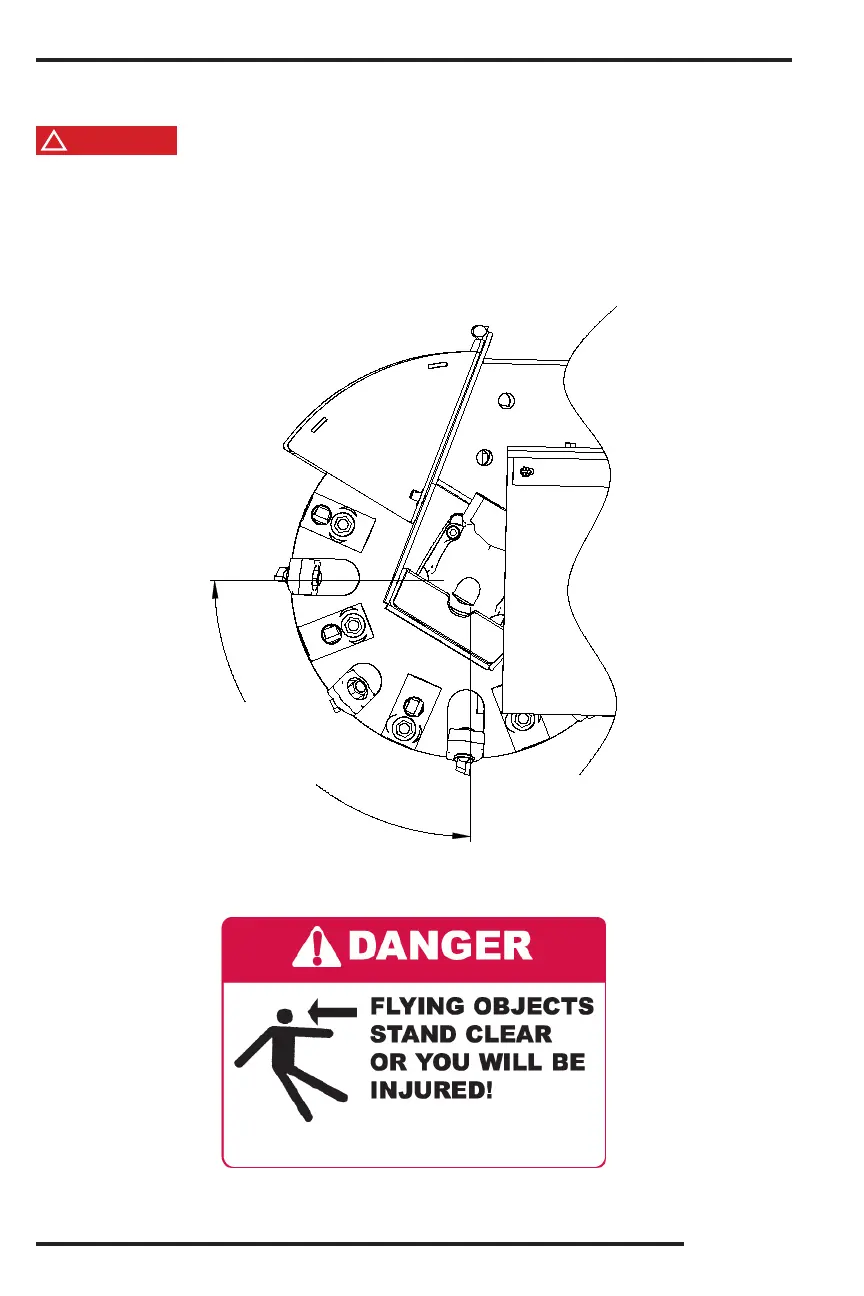 DANGER

FLYING OBJECTS STAND CLEAR OR YOU WILL BE INJURED!