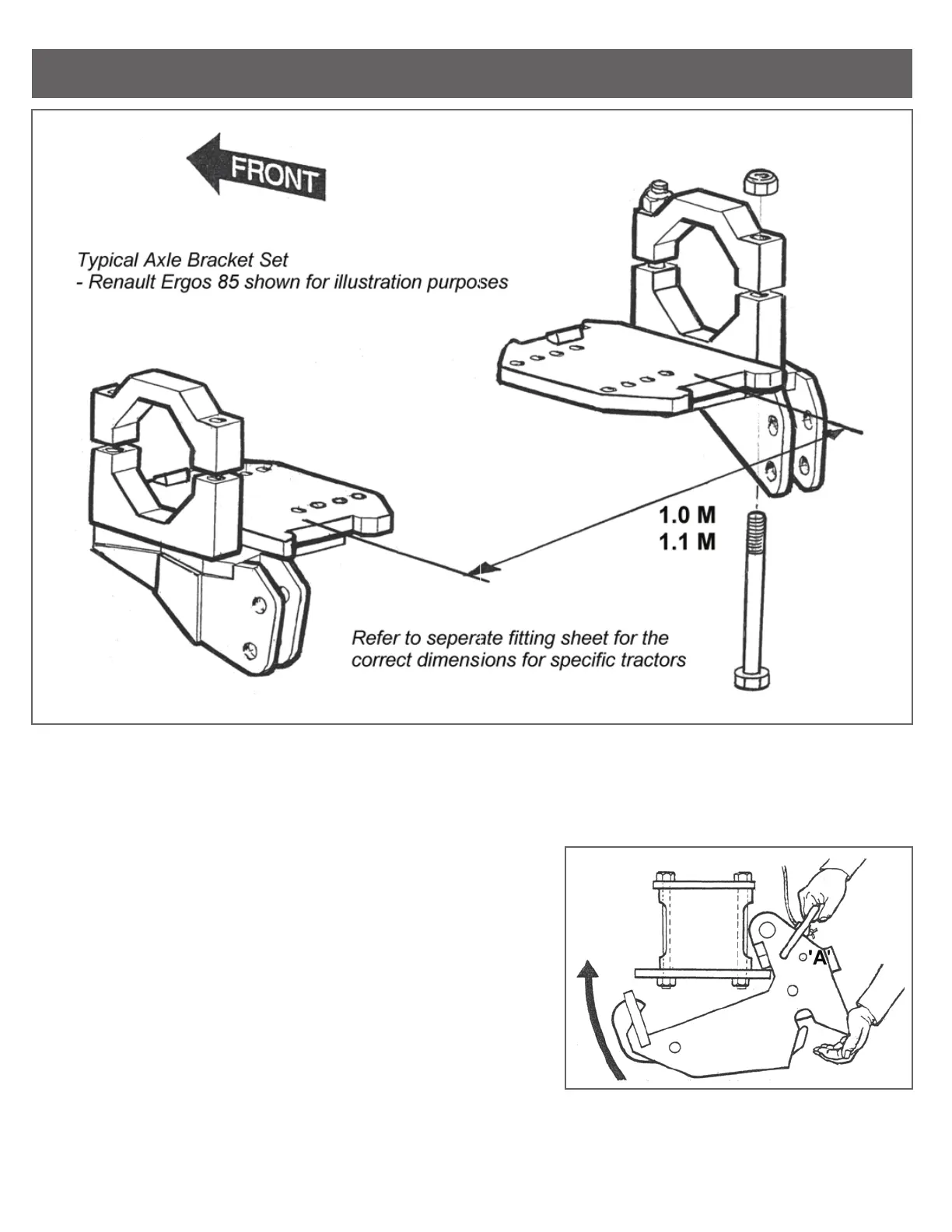 FRONT

Typical Axle Bracket Set
- Renault Ergos 85 shown for illustration purposes

1.0 M
1.1 M

Refer to seperate fitting sheet for the correct dimensions for specific tractors

'A'