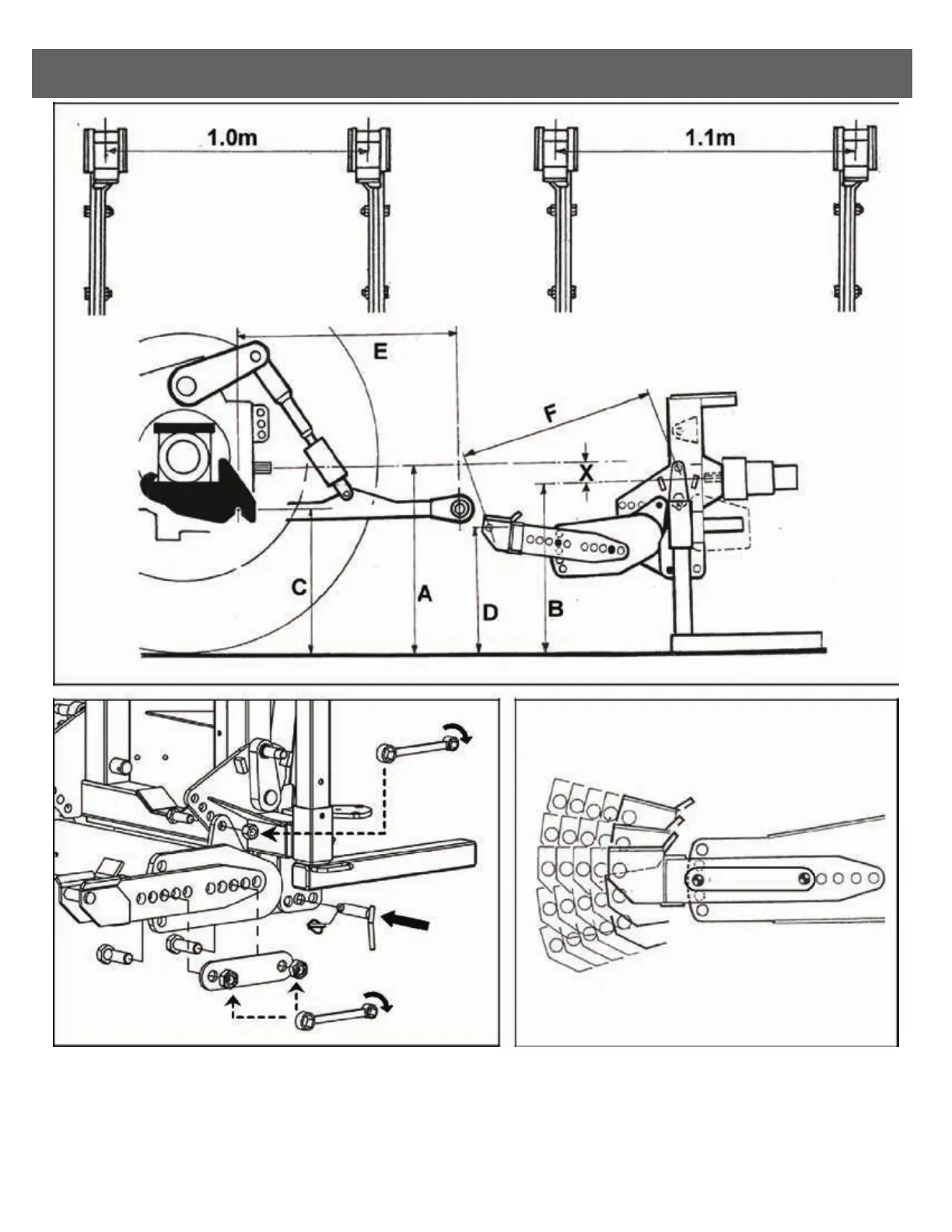 1.0m

1.1m

E

F

X

C

A

D

B