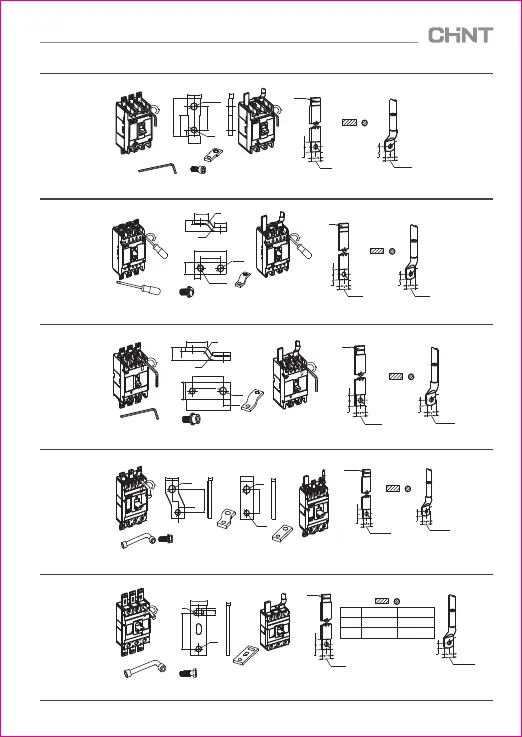 CHNT