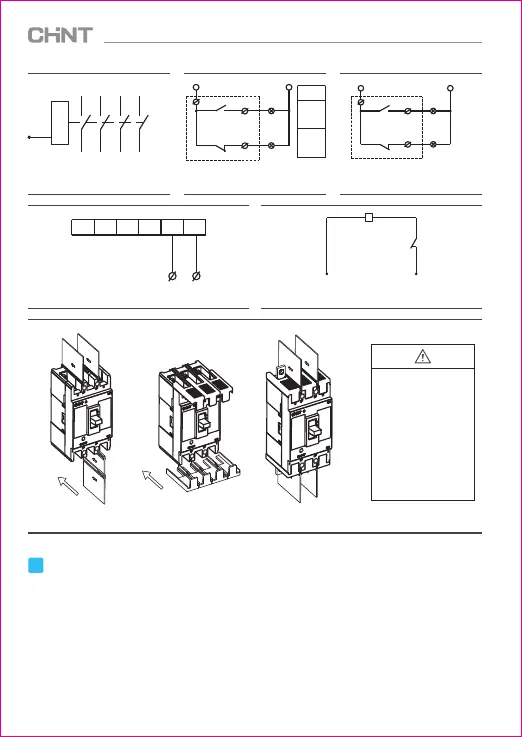 CHNT