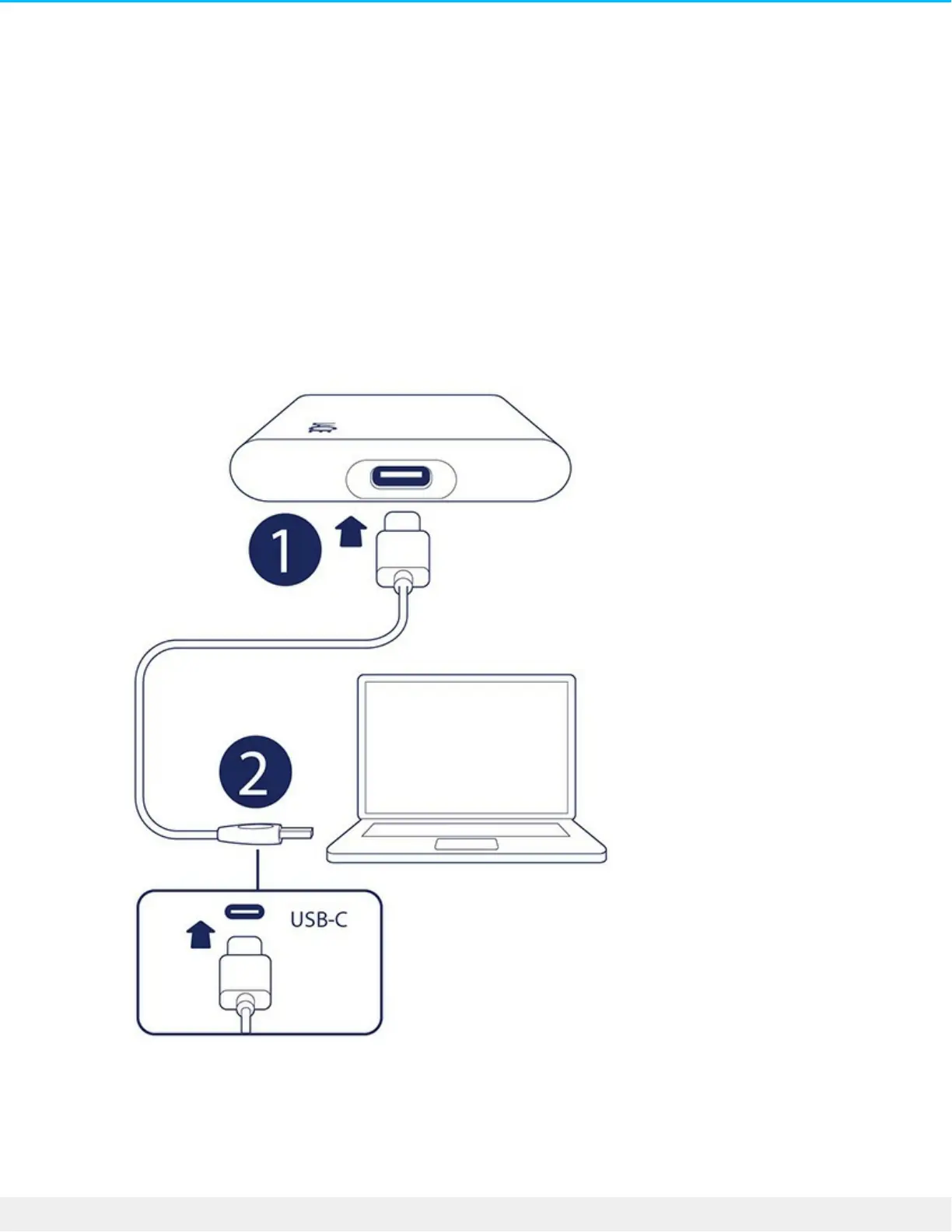 1

2

USB-C