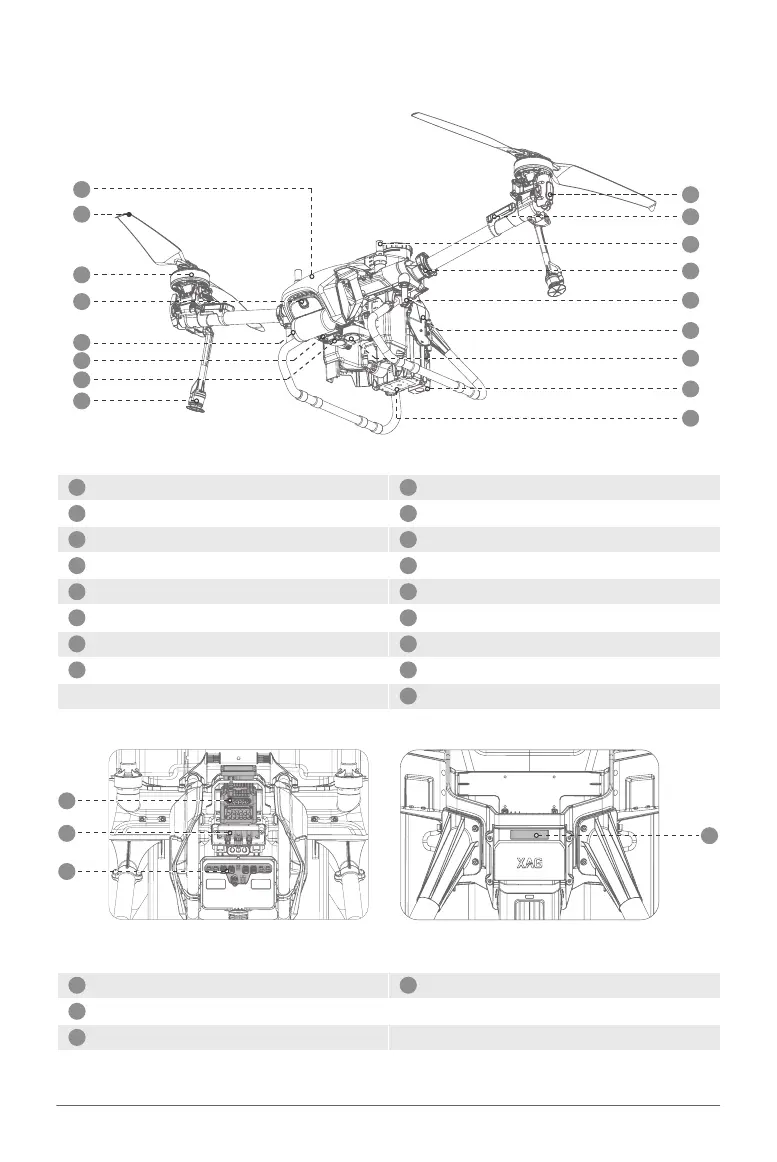 XAG