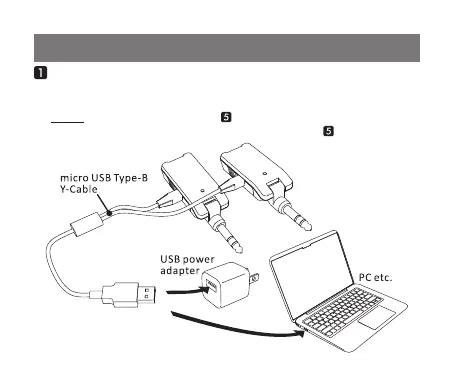 1

5

5

micro USB Type-B
Y-Cable

USB power
adapter

PC etc.