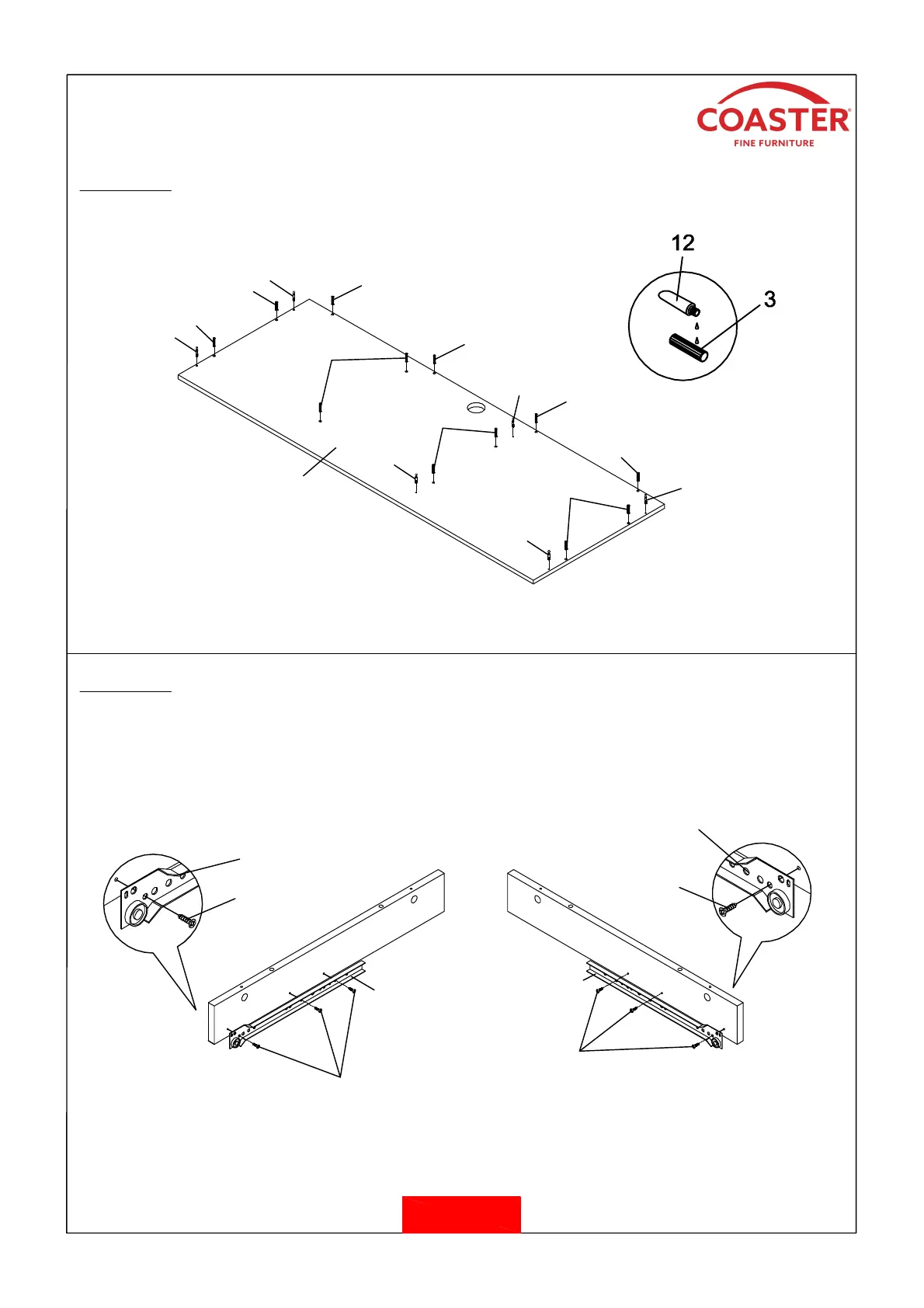 COASTER®
FINE FURNITURE

12

3