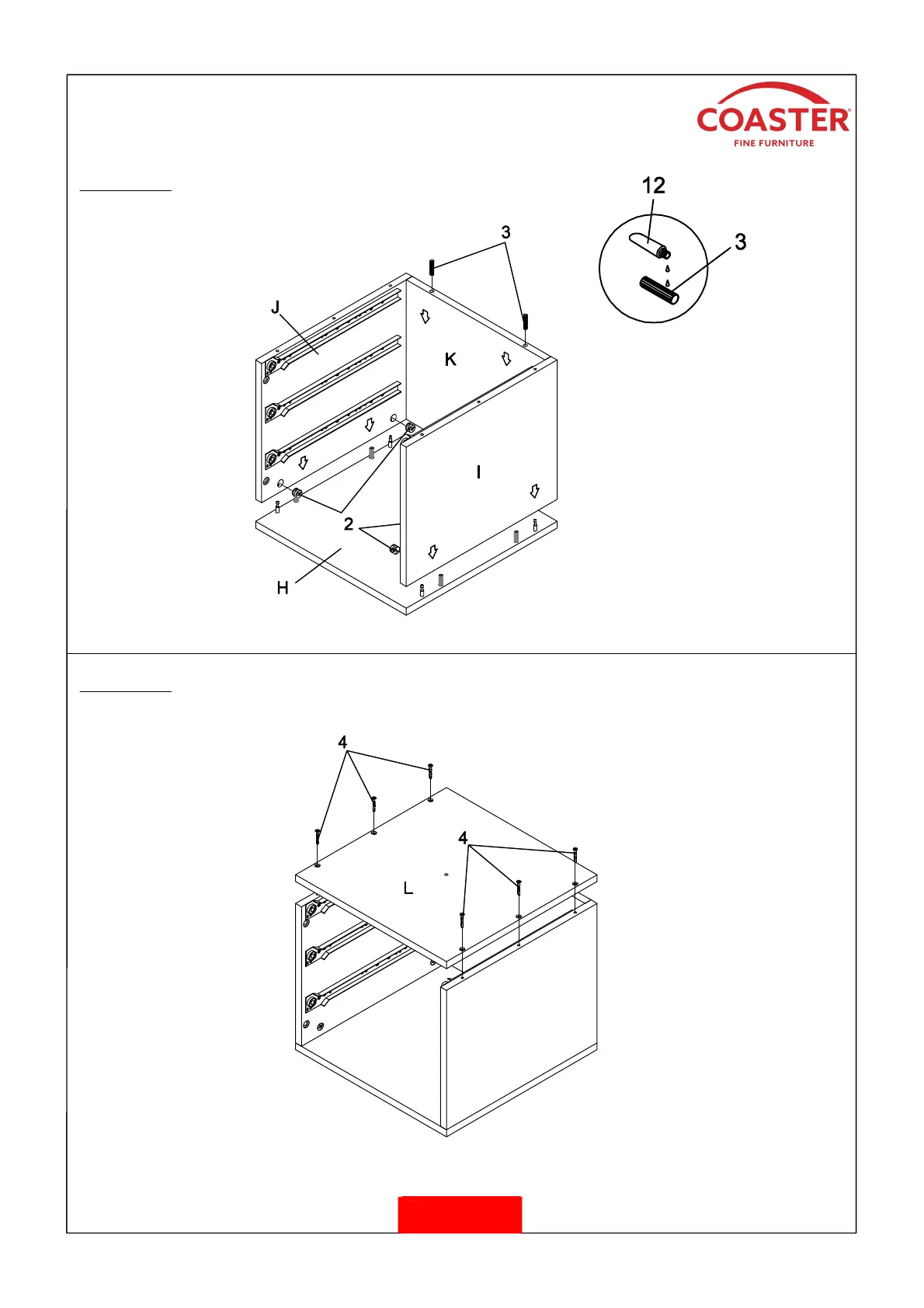 COASTER®
FINE FURNITURE

12
3
3
J
K
I
2
H

4
4
L