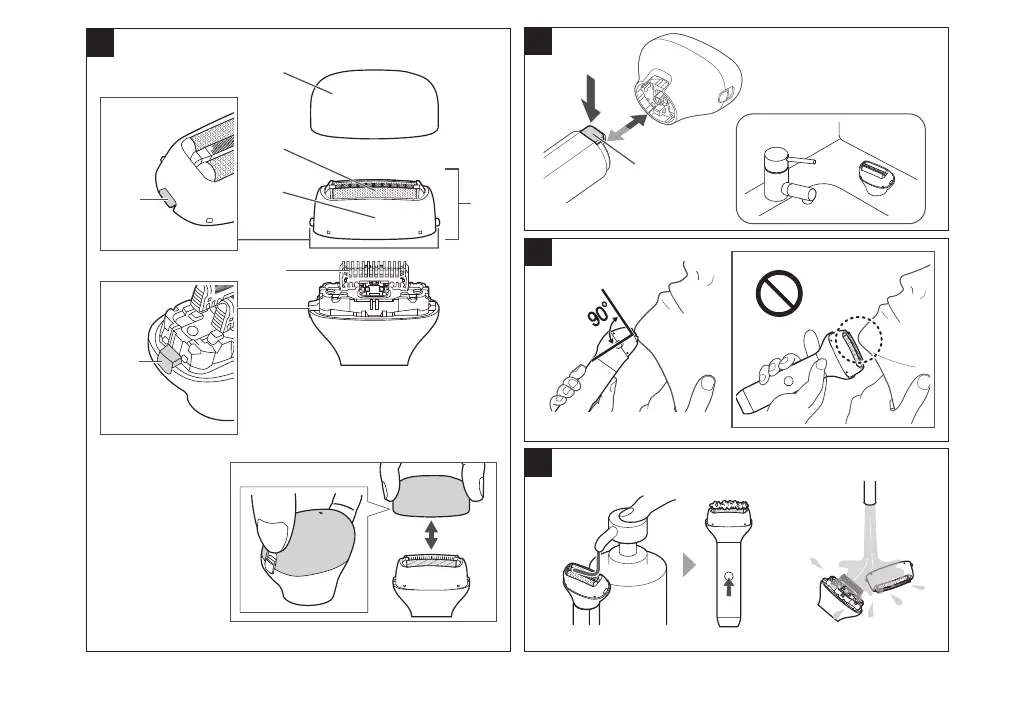 90°