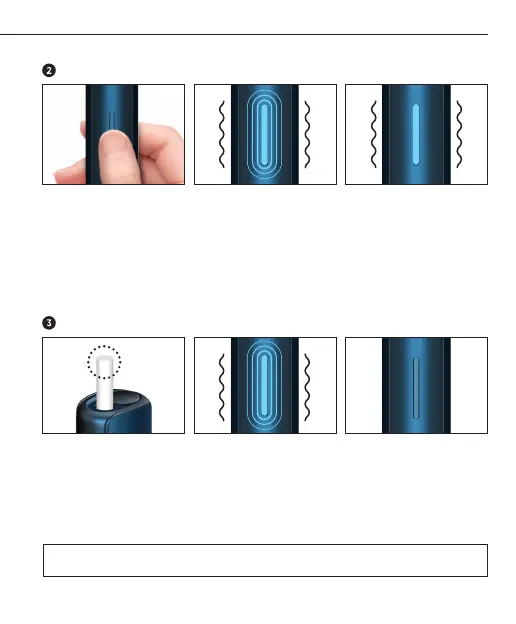 2

3