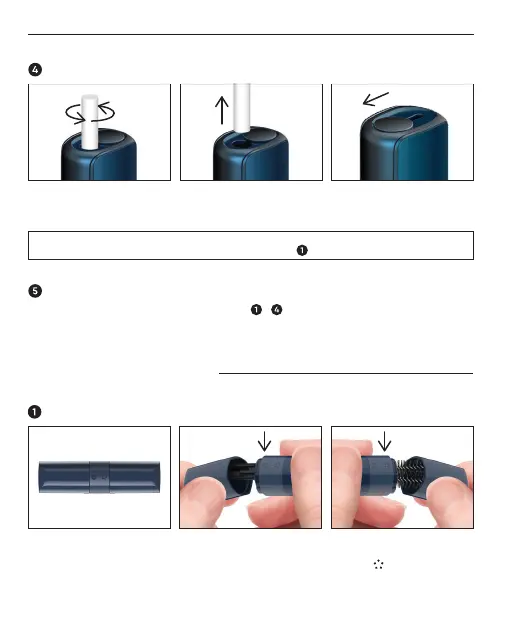 ❹

❶

❺

❶ ❹

❶