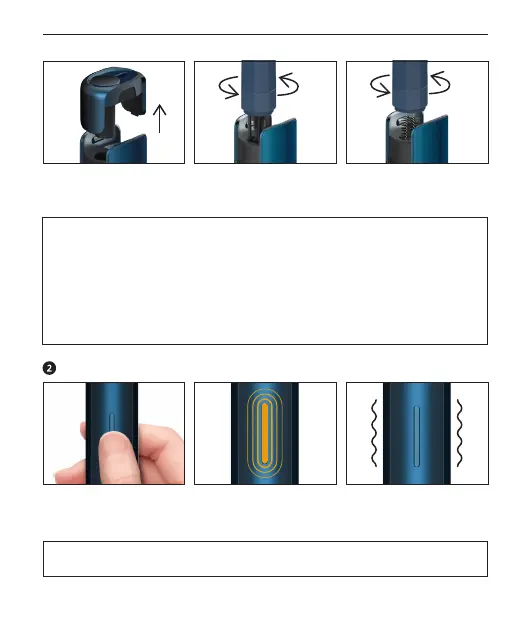 2