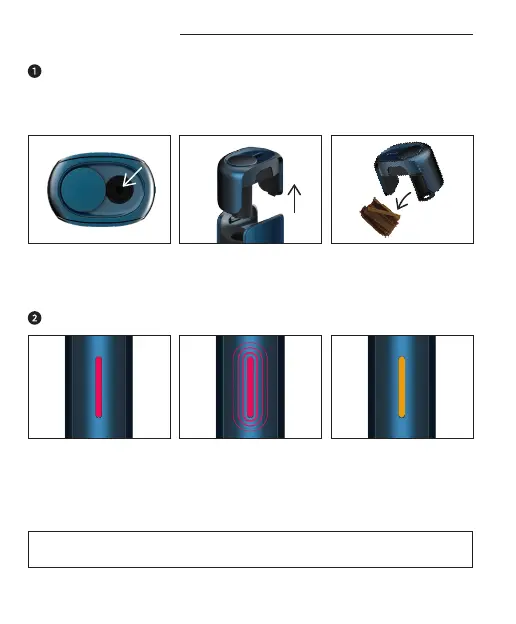 1

2