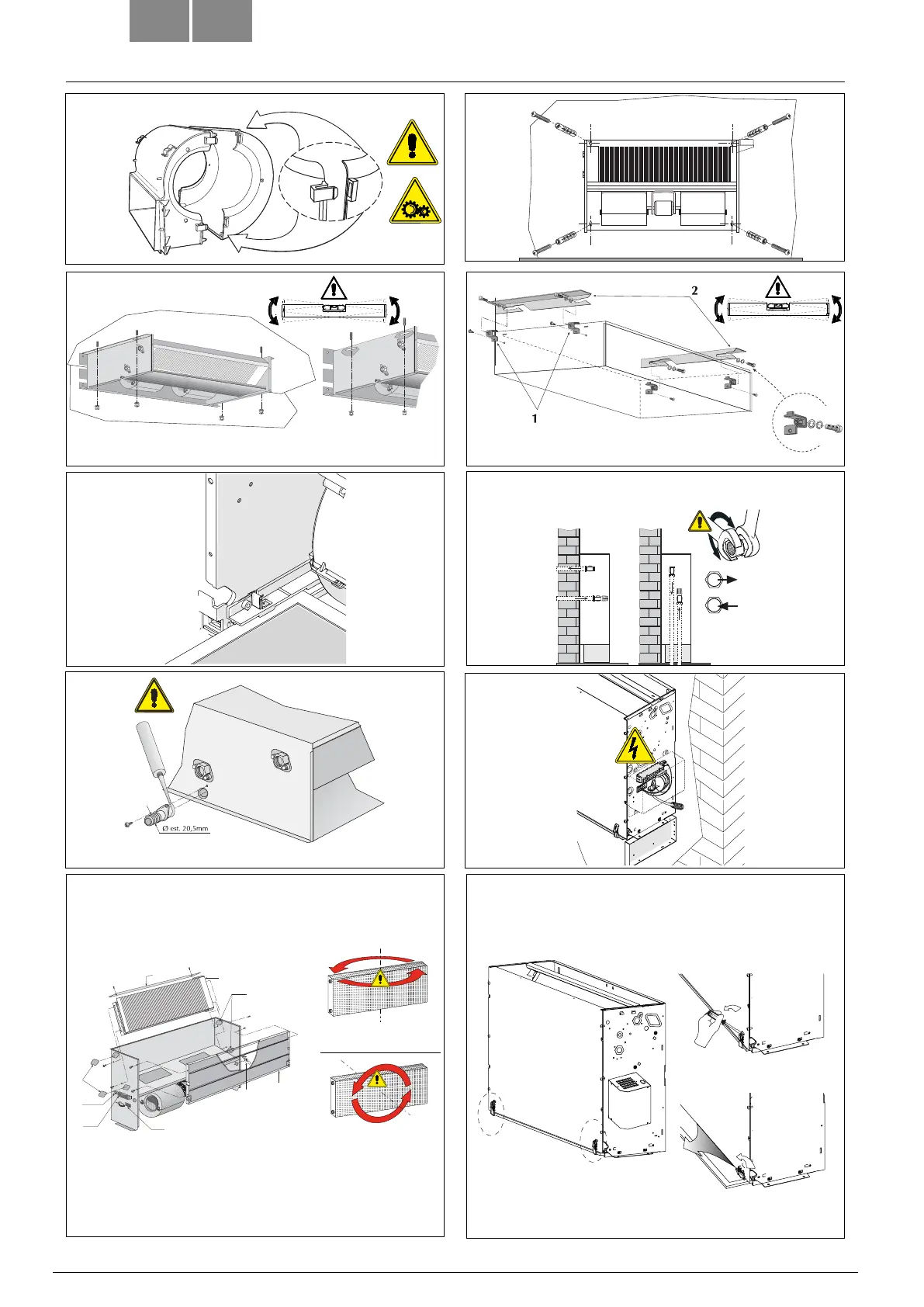 2

1

Ø est. 20,5mm