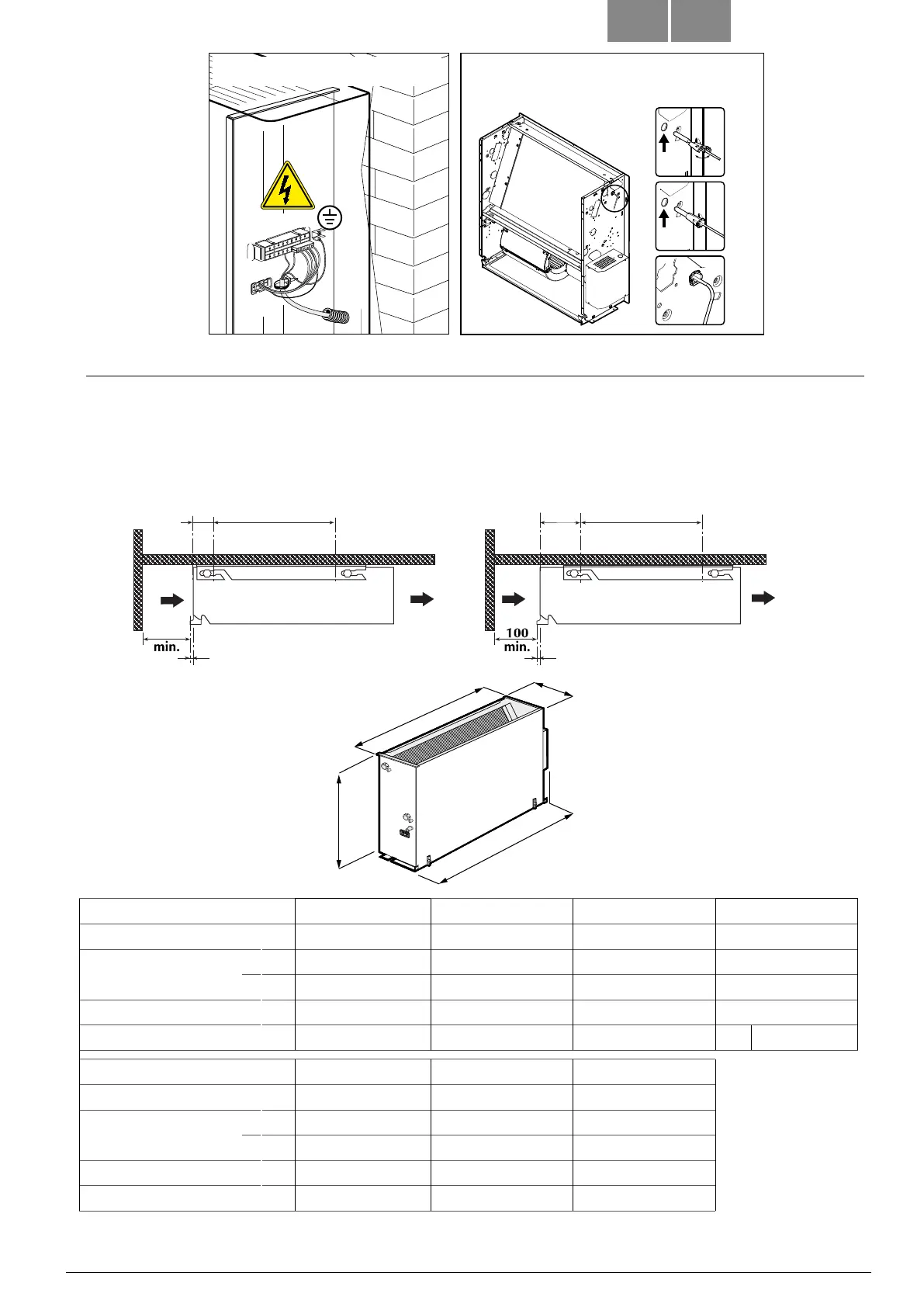 min.

100
min.