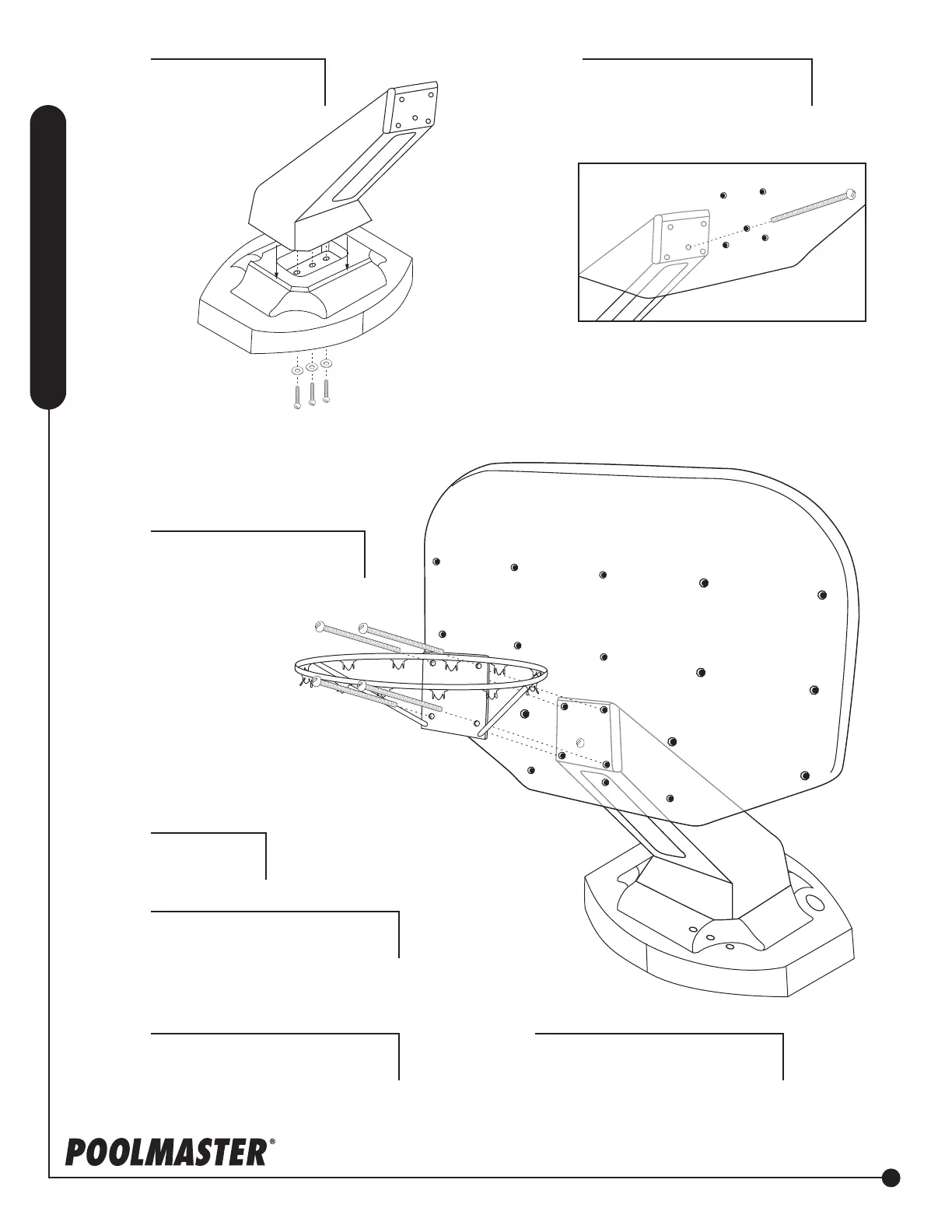 POOLMASTER®