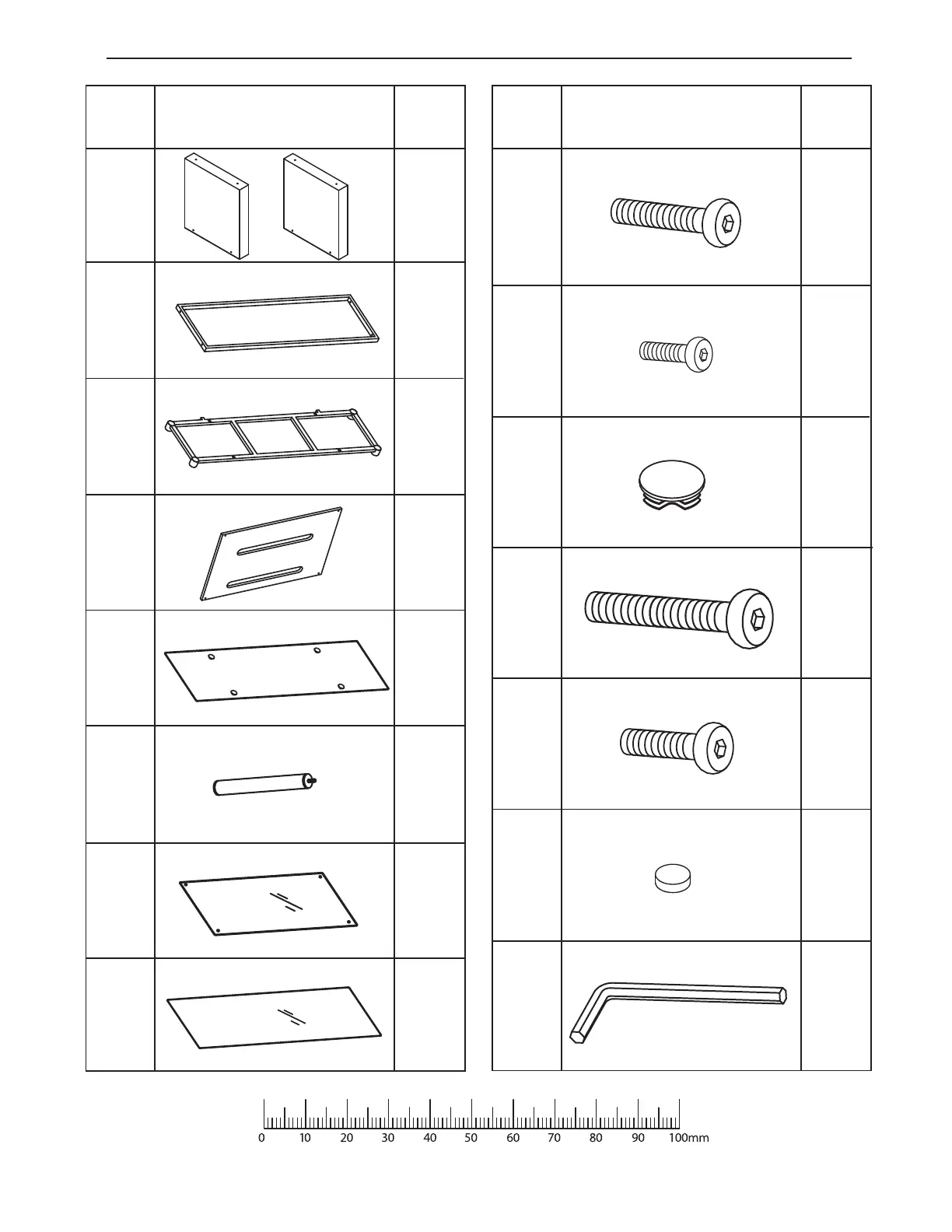 0 10 20 30 40 50 60 70 80 90 100mm