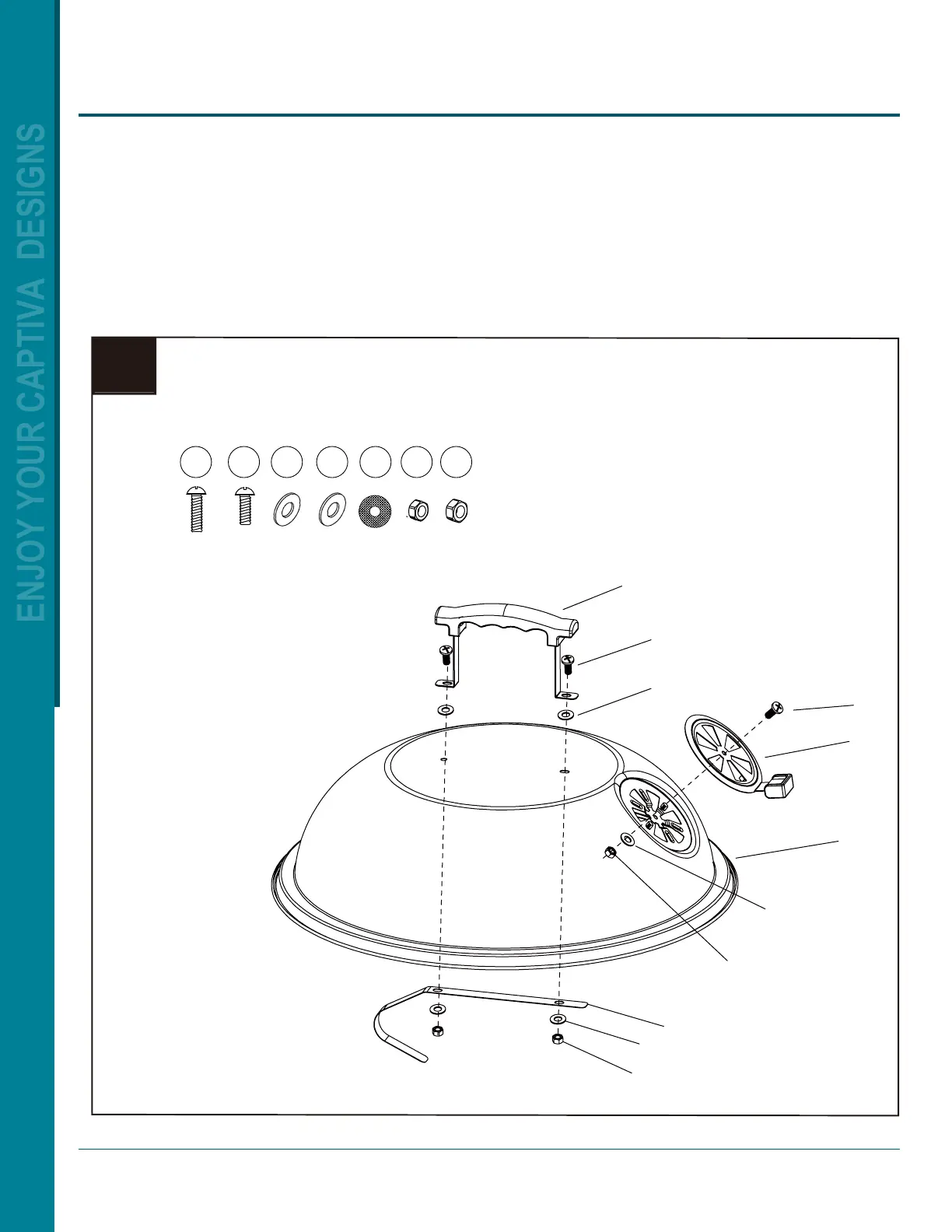 ENJOY YOUR CAPTIVA DESIGNS