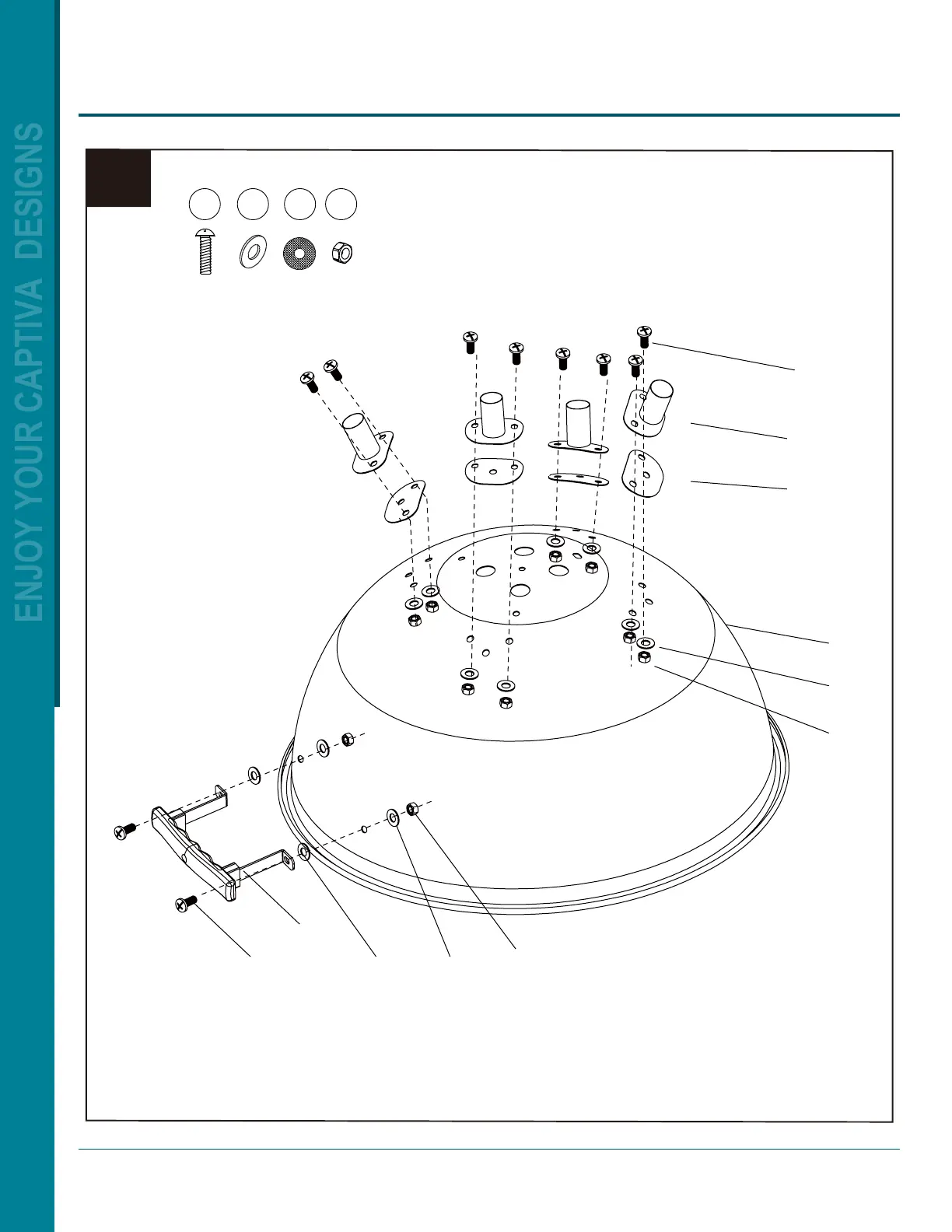 ENJOY YOUR CAPTIVA DESIGNS