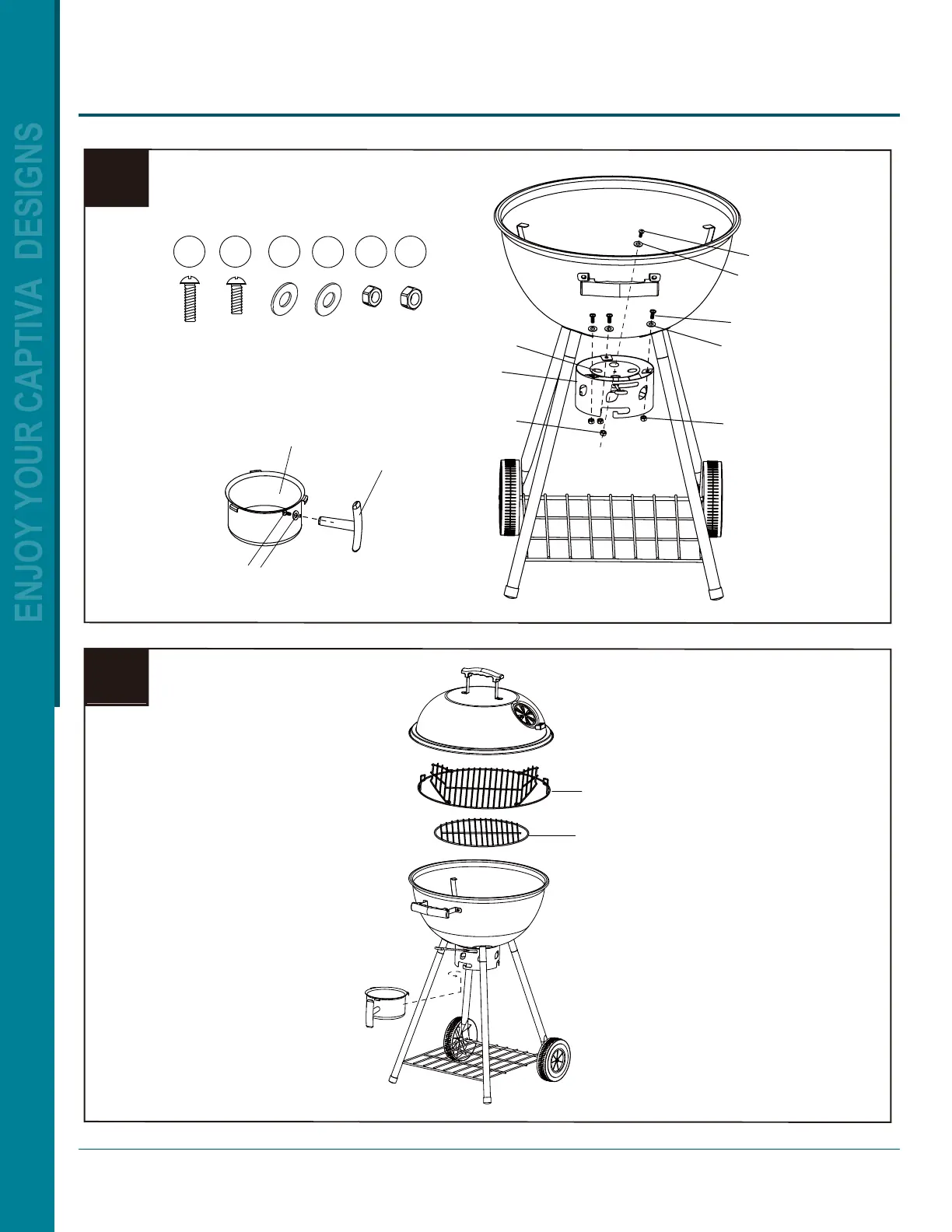 ENJOY YOUR CAPTIVA DESIGNS